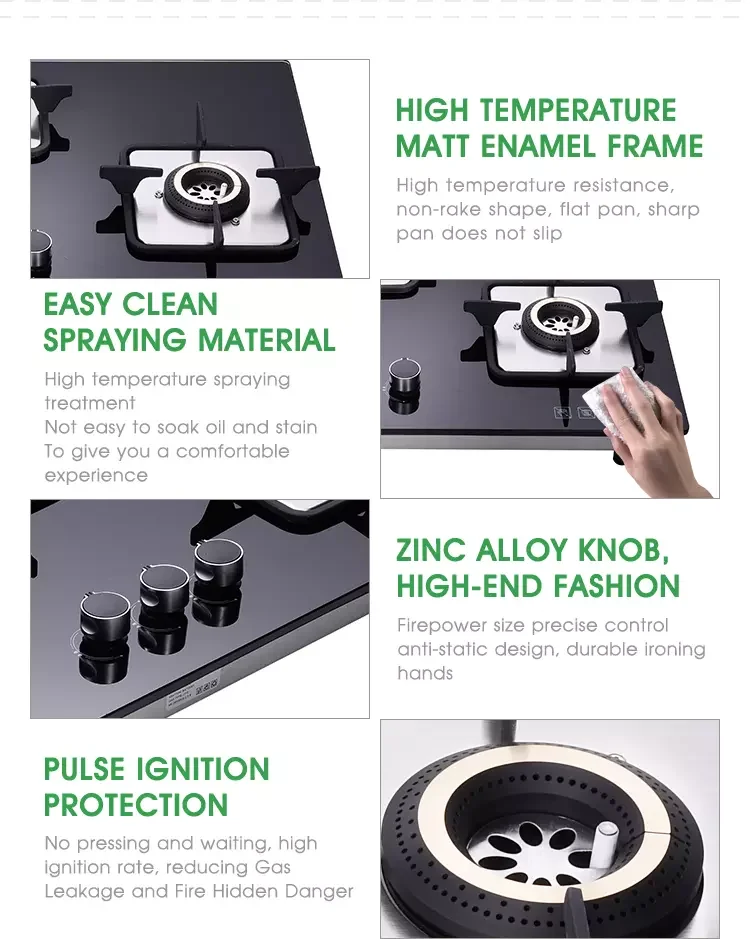 HIGH TEMPERATURE MATT ENAMEL FRAME

High temperature resistance, non-rake shape, flat pan, sharp pan does not slip

EASY CLEAN SPRAYING MATERIAL

High temperature spraying treatment
Not easy to soak oil and stain
To give you a comfortable experience

ZINC ALLOY KNOB, HIGH-END FASHION

Firepower size precise control anti-static design, durable ironing hands

PULSE IGNITION PROTECTION

No pressing and waiting, high ignition rate, reducing Gas Leakage and Fire Hidden Danger