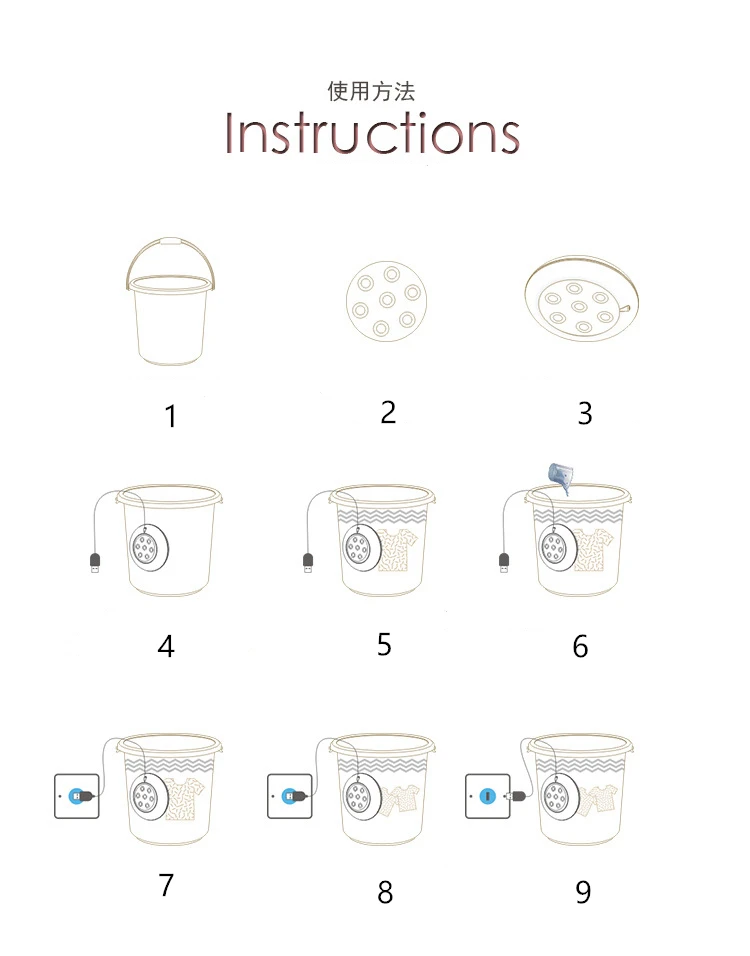 使用方法
Instructions

1

2

3

4

5

6

7

8

9