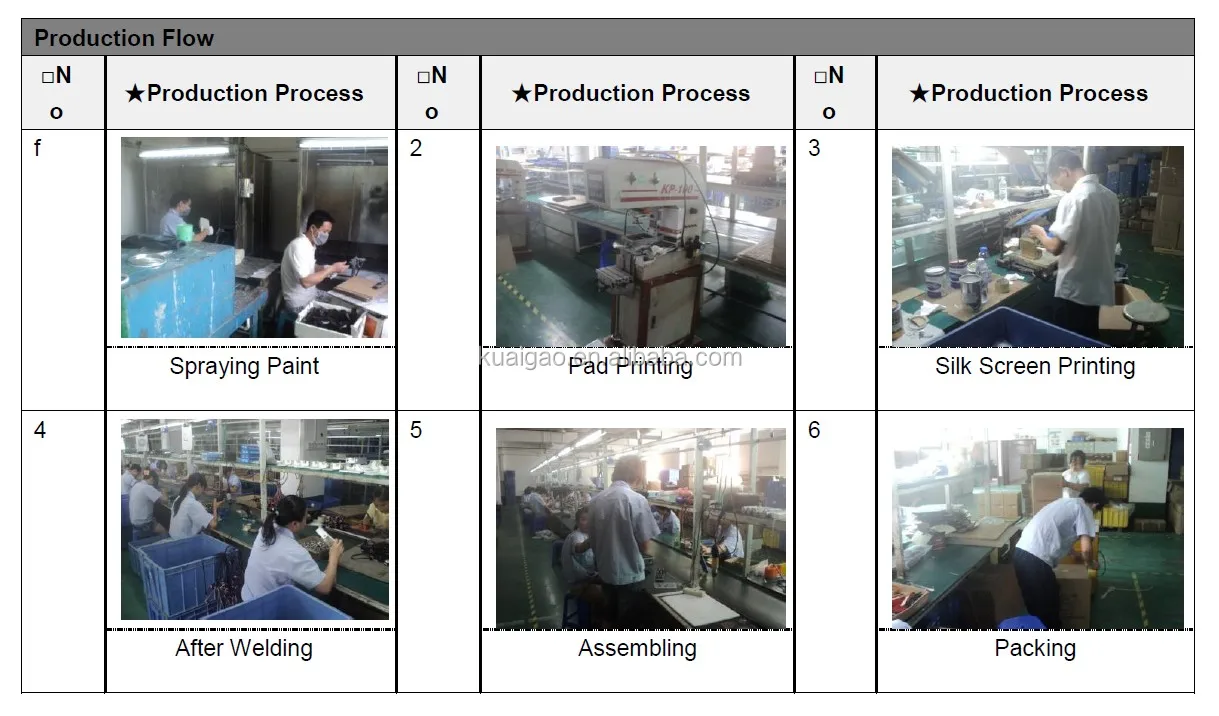 Production Flow

| □No | ★Production Process | □No | ★Production Process | □No | ★Production Process |
|---|---|---|---|---|---|
| f | Spraying Paint | 2 | KP-100 Pad Printing | 3 | Silk Screen Printing |
| 4 | After Welding | 5 | Assembling | 6 | Packing |

xuaigao.en.alibaba.com