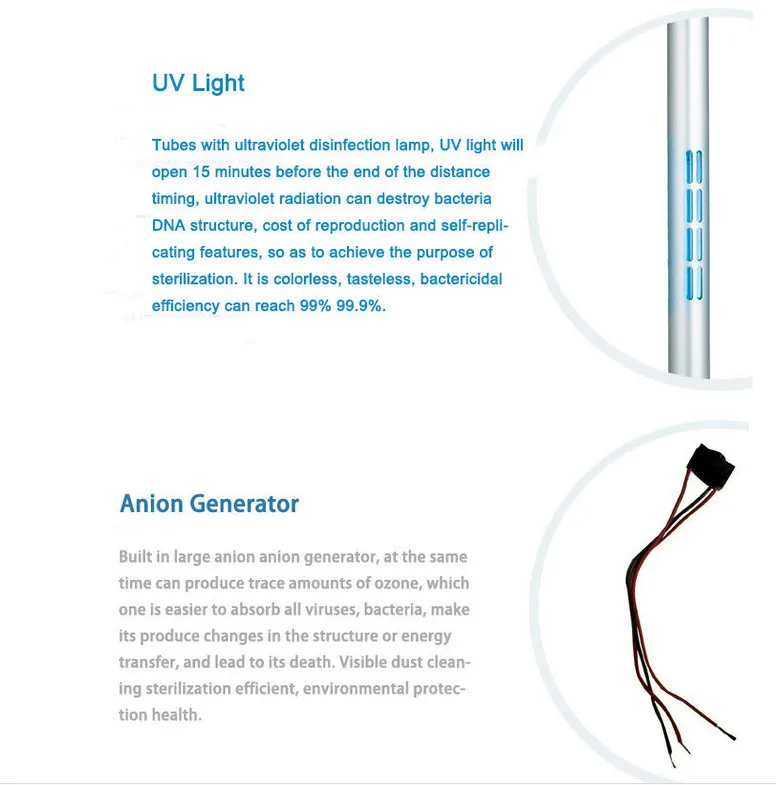 UV Light

Tubes with ultraviolet disinfection lamp, UV light will open 15 minutes before the end of the distance timing, ultraviolet radiation can destroy bacteria DNA structure, cost of reproduction and self-replicating features, so as to achieve the purpose of sterilization. It is colorless, tasteless, bactericidal efficiency can reach 99% 99.9%.

Anion Generator

Built in large anion anion generator, at the same time can produce trace amounts of ozone, which one is easier to absorb all viruses, bacteria, make its produce changes in the structure or energy transfer, and lead to its death. Visible dust cleaning sterilization efficient, environmental protection health.