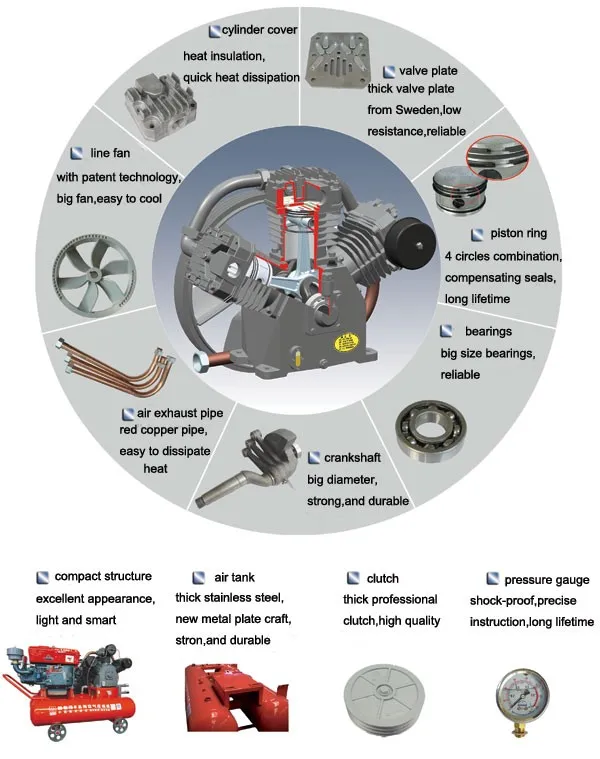 cylinder cover
heat insulation,
quick heat dissipation

valve plate
thick valve plate
from Sweden,low
resistance,reliable

line fan
with patent technology,
big fan,easy to cool

piston ring
4 circles combination,
compensating seals,
long lifetime

bearings
big size bearings,
reliable

air exhaust pipe
red copper pipe,
easy to dissipate
heat

crankshaft
big diameter,
strong,and durable

compact structure
excellent appearance,
light and smart

air tank
thick stainless steel,
new metal plate craft,
stron,and durable

clutch
thick professional
clutch,high quality

pressure gauge
shock-proof,precise
instruction,long lifetime