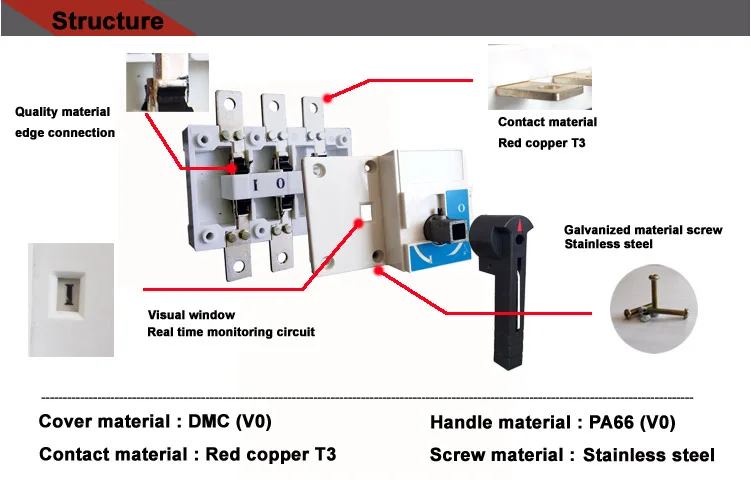 Structure

Quality material edge connection

Contact material
Red copper T3

I O

O

Galvanized material screw
Stainless steel

I

Visual window
Real time monitoring circuit

Cover material : DMC (V0)
Contact material : Red copper T3

Handle material : PA66 (V0)
Screw material : Stainless steel