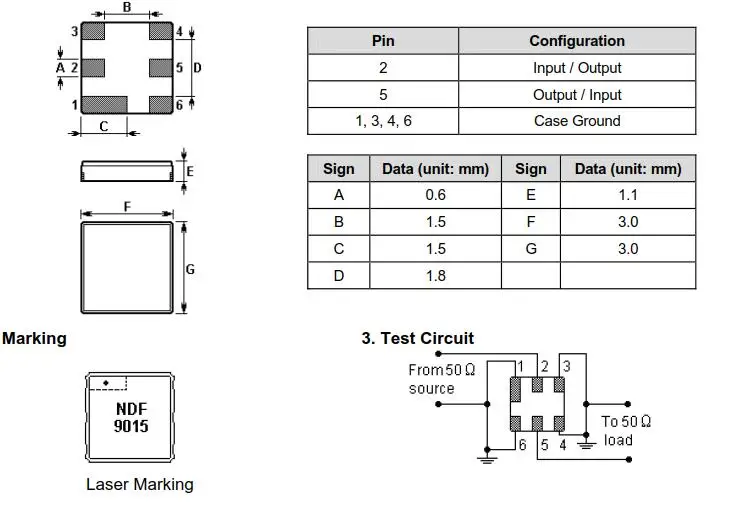 B
3
4
A
2
5
D
1
6
C

E

F

G

| Pin | Configuration |
|---|---|
| 2 | Input / Output |
| 5 | Output / Input |
| 1, 3, 4, 6 | Case Ground |

| Sign | Data (unit: mm) | Sign | Data (unit: mm) |
|---|---|---|---|
| A | 0.6 | E | 1.1 |
| B | 1.5 | F | 3.0 |
| C | 1.5 | G | 3.0 |
| D | 1.8 | | |

Marking

NDF
9015

Laser Marking

3. Test Circuit

From 50 Ω source

1 2 3

6 5 4

To 50 Ω load