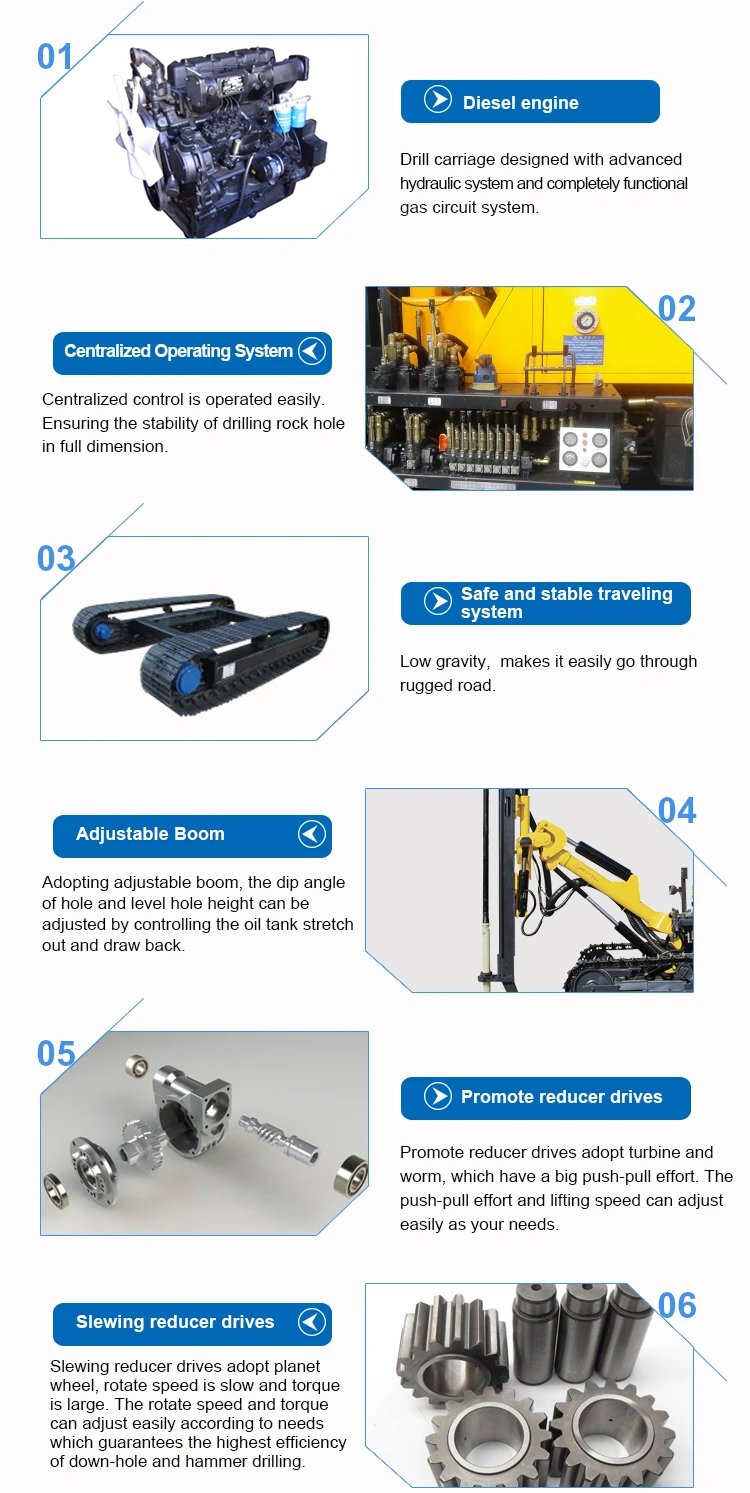 01

Diesel engine

Drill carriage designed with advanced hydraulic system and completely functional gas circuit system.

02

Centralized Operating System

Centralized control is operated easily. Ensuring the stability of drilling rock hole in full dimension.

03

Safe and stable traveling system

Low gravity, makes it easily go through rugged road.

04

Adjustable Boom

Adopting adjustable boom, the dip angle of hole and level hole height can be adjusted by controlling the oil tank stretch out and draw back.

05

Promote reducer drives

Promote reducer drives adopt turbine and worm, which have a big push-pull effort. The push-pull effort and lifting speed can adjust easily as your needs.

06

Slewing reducer drives

Slewing reducer drives adopt planet wheel, rotate speed is slow and torque is large. The rotate speed and torque can adjust easily according to needs which guarantees the highest efficiency of down-hole and hammer drilling.