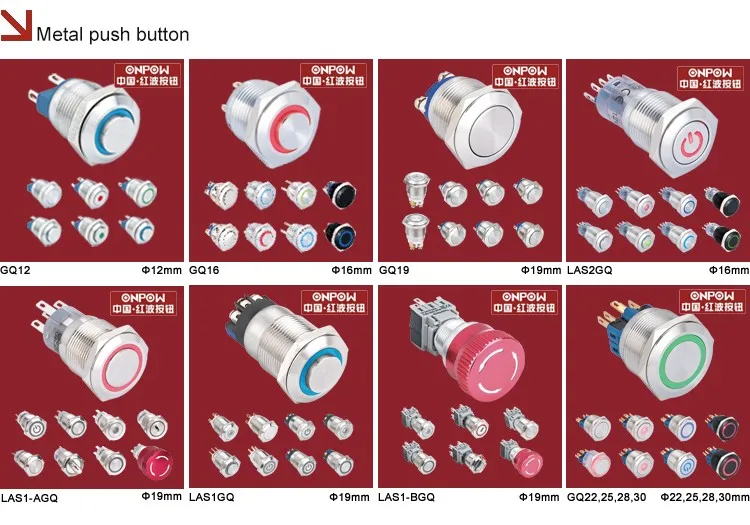 Metal push button

ONPOW
中国·红波按钮

GQ12 Φ12mm

ONPOW
中国·红波按钮

GQ16 Φ16mm

ONPOW
中国·红波按钮

GQ19 Φ19mm

ONPOW
中国·红波按钮

LAS2GQ Φ16mm

ONPOW
中国·红波按钮

LAS1-AGQ Φ19mm

ONPOW
中国·红波按钮

LAS1GQ Φ19mm

ONPOW
中国·红波按钮

LAS1-BGQ Φ19mm

ONPOW
中国·红波按钮

GQ22,25,28,30 Φ22,25,28,30mm