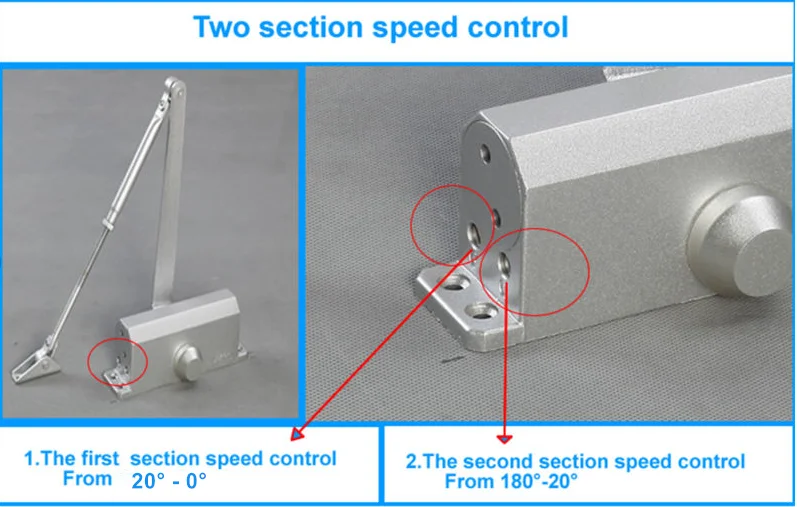 Two section speed control

1.The first section speed control
From 20° - 0°

2.The second section speed control
From 180°-20°