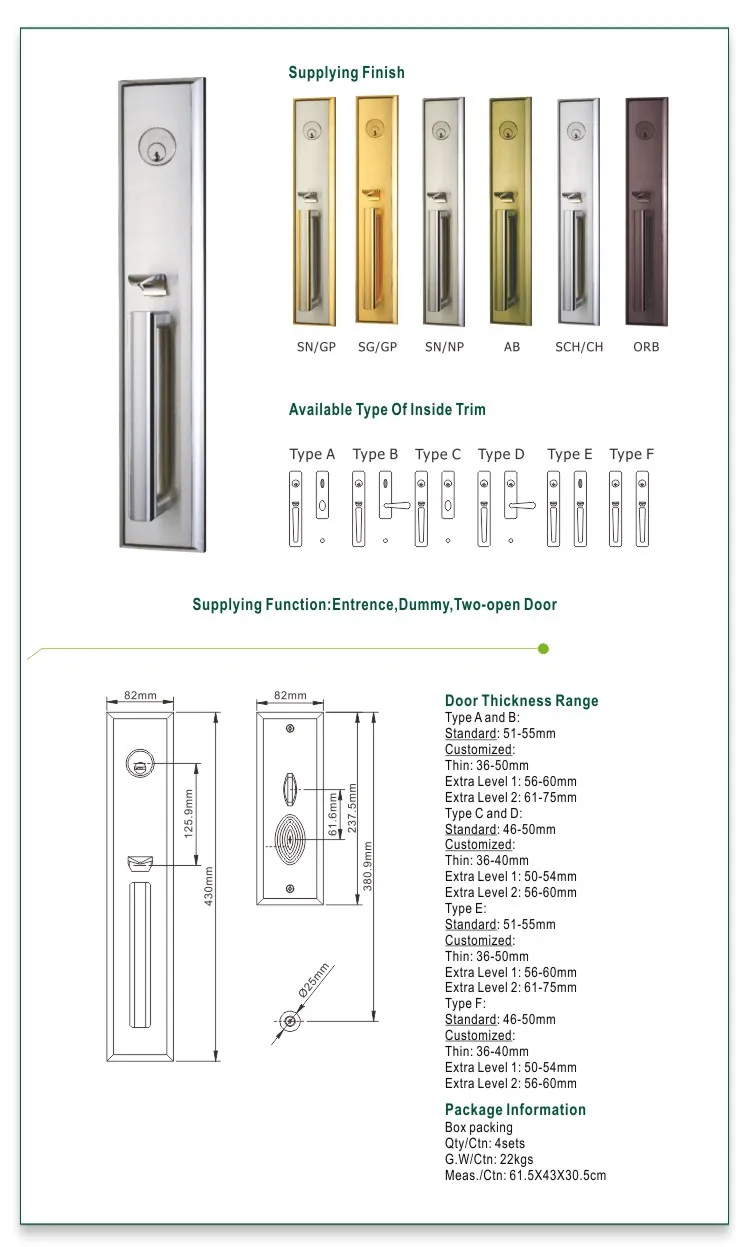 Supplying Finish

SN/GP SG/GP SN/NP AB SCH/CH ORB

Available Type Of Inside Trim

Type A Type B Type C Type D Type E Type F

Supplying Function:Entrence,Dummy,Two-open Door

82mm
125.9mm
430mm

82mm
61.6mm
237.5mm
380.9mm
Ø25mm

Door Thickness Range
Type A and B:
Standard: 51-55mm
Customized:
Thin: 36-50mm
Extra Level 1: 56-60mm
Extra Level 2: 61-75mm
Type C and D:
Standard: 46-50mm
Customized:
Thin: 36-40mm
Extra Level 1: 50-54mm
Extra Level 2: 56-60mm
Type E:
Standard: 51-55mm
Customized:
Thin: 36-50mm
Extra Level 1: 56-60mm
Extra Level 2: 61-75mm
Type F:
Standard: 46-50mm
Customized:
Thin: 36-40mm
Extra Level 1: 50-54mm
Extra Level 2: 56-60mm

Package Information
Box packing
Qty/Ctn: 4sets
G.W/Ctn: 22kgs
Meas./Ctn: 61.5X43X30.5cm