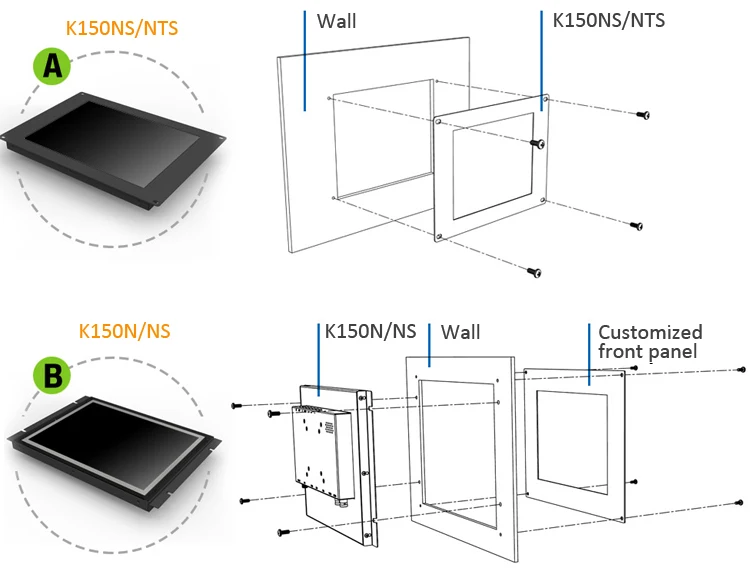 K150NS/NTS

A

Wall

K150NS/NTS

K150N/NS

B

K150N/NS

Wall

Customized front panel