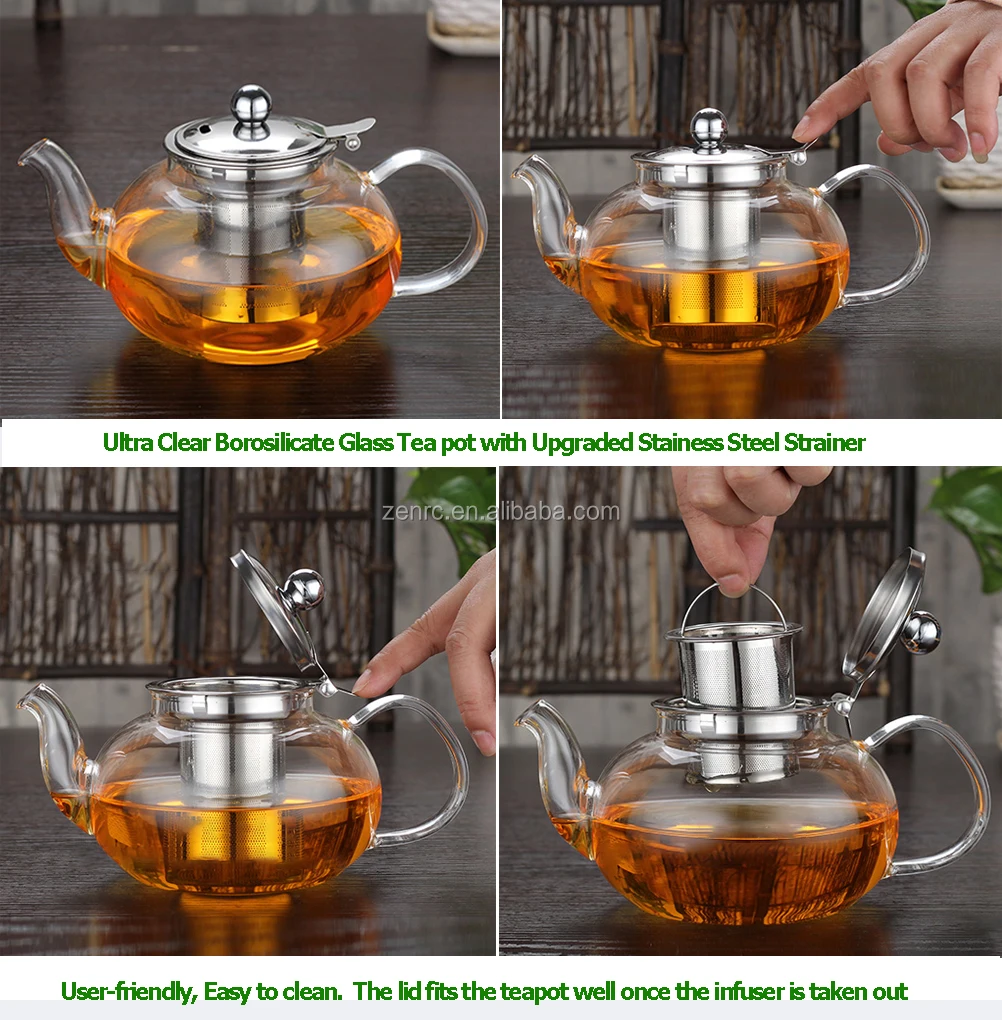 Ultra Clear Borosilicate Glass Tea pot with Upgraded Stainess Steel Strainer

zenrc.en.alibaba.com

User-friendly, Easy to clean. The lid fits the teapot well once the infuser is taken out