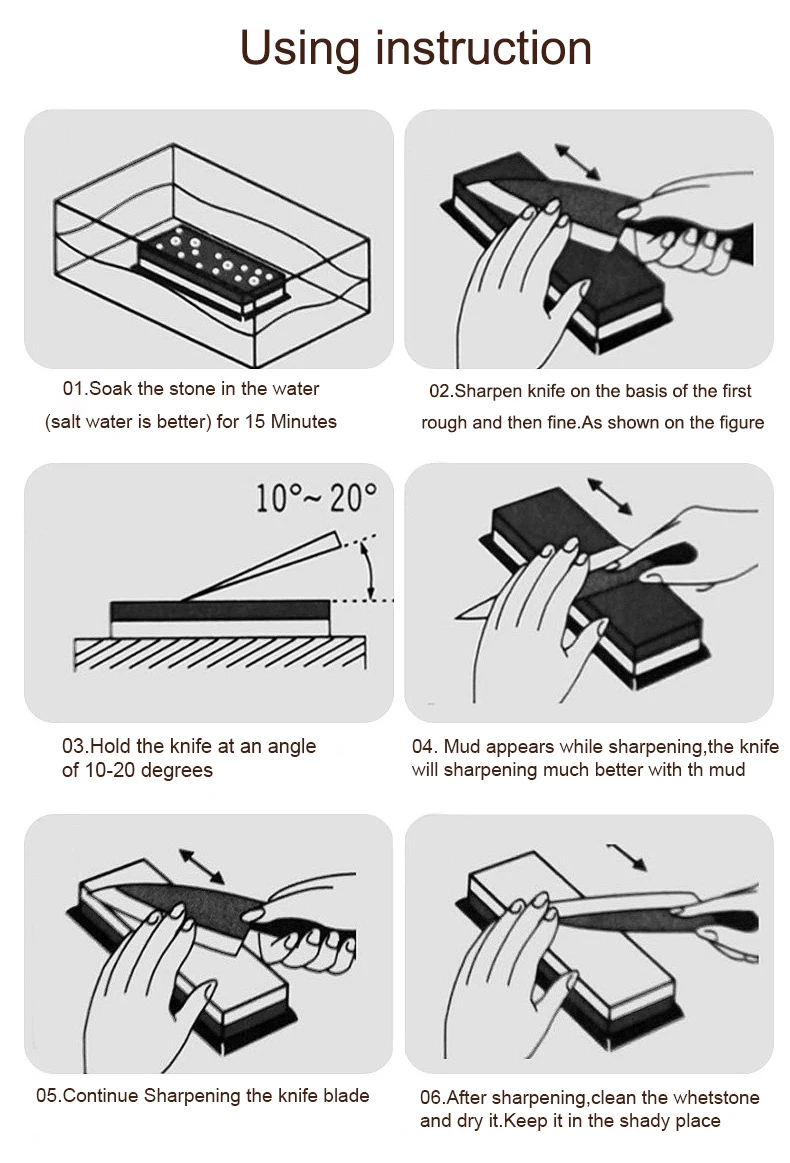 Using instruction

01.Soak the stone in the water (salt water is better) for 15 Minutes

02.Sharpen knife on the basis of the first rough and then fine.As shown on the figure

10°~ 20°

03.Hold the knife at an angle of 10-20 degrees

04. Mud appears while sharpening,the knife will sharpening much better with th mud

05.Continue Sharpening the knife blade

06.After sharpening,clean the whetstone and dry it.Keep it in the shady place