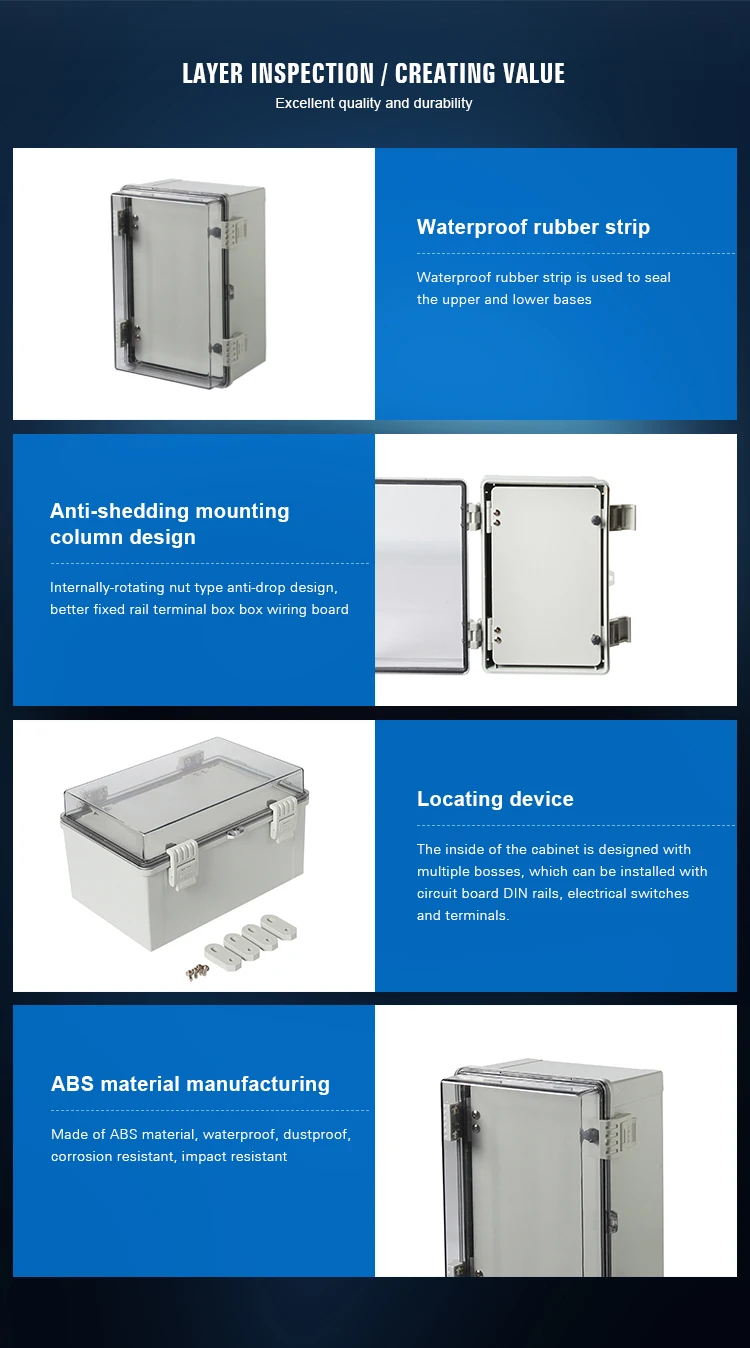 LAYER INSPECTION / CREATING VALUE
Excellent quality and durability

Waterproof rubber strip

Waterproof rubber strip is used to seal the upper and lower bases

Anti-shedding mounting column design

Internally-rotating nut type anti-drop design, better fixed rail terminal box box wiring board

Locating device

The inside of the cabinet is designed with multiple bosses, which can be installed with circuit board DIN rails, electrical switches and terminals.

ABS material manufacturing

Made of ABS material, waterproof, dustproof, corrosion resistant, impact resistant