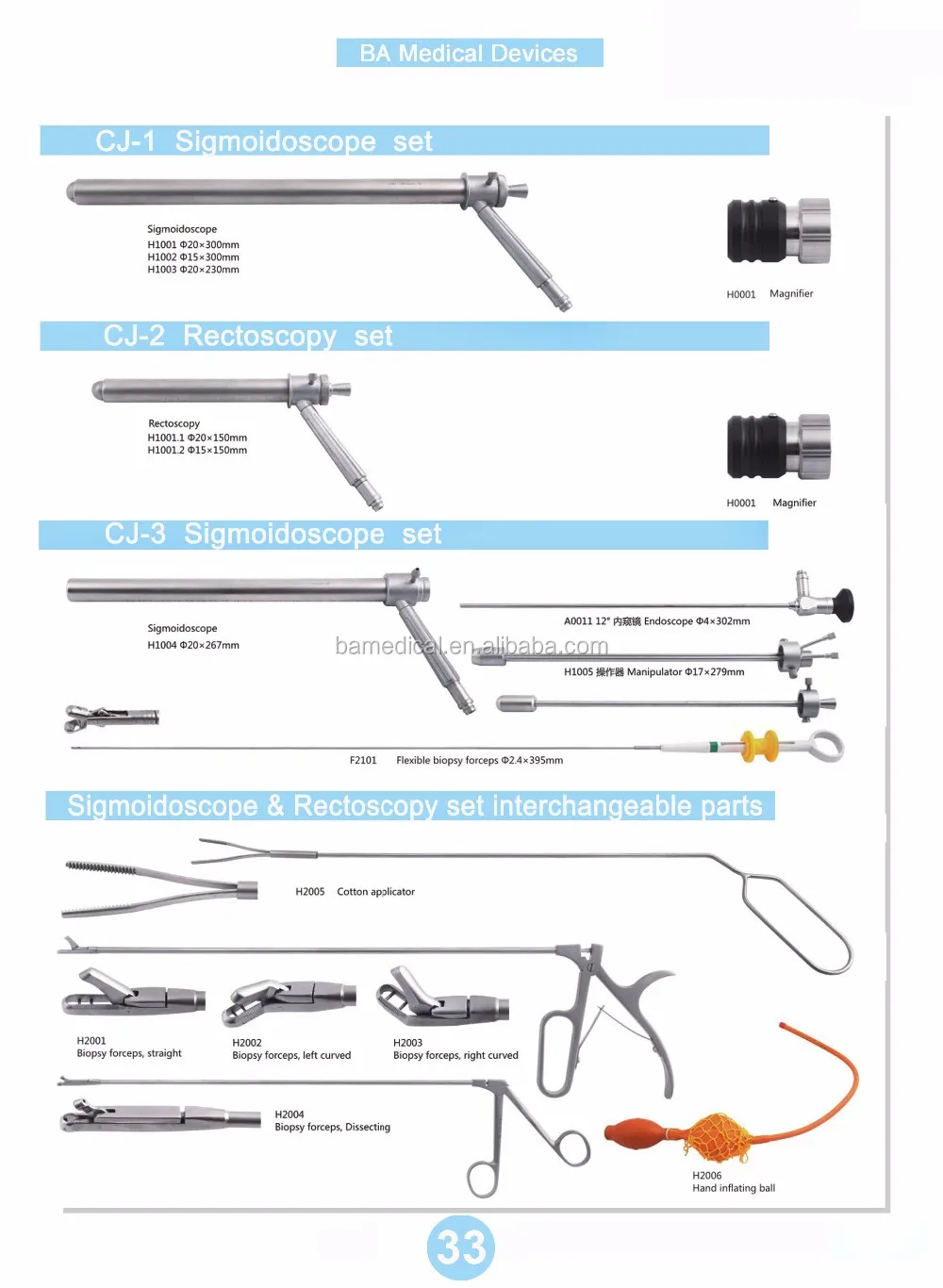 BA Medical Devices

CJ-1 Sigmoidoscope set

Sigmoidoscope
H1001 Φ20×300mm
H1002 Φ15×300mm
H1003 Φ20×230mm

H0001 Magnifier

CJ-2 Rectoscopy set

Rectoscopy
H1001.1 Φ20×150mm
H1001.2 Φ15×150mm

H0001 Magnifier

CJ-3 Sigmoidoscope set

Sigmoidoscope
H1004 Φ20×267mm

A0011 12° 内窥镜 Endoscope Φ4×302mm

bamedical.en.alibaba.com

H1005 操作器 Manipulator Φ17×279mm

F2101 Flexible biopsy forceps Φ2.4×395mm

Sigmoidoscope & Rectoscopy set interchangeable parts

H2005 Cotton applicator

H2001
Biopsy forceps, straight

H2002
Biopsy forceps, left curved

H2003
Biopsy forceps, right curved

H2004
Biopsy forceps, Dissecting

H2006
Hand inflating ball

33