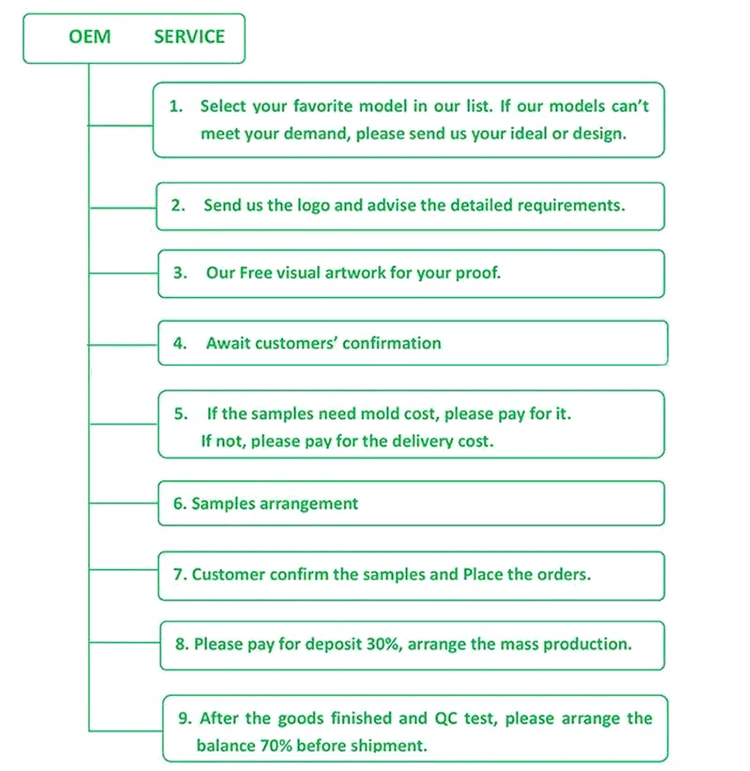 OEM SERVICE

1. Select your favorite model in our list. If our models can't meet your demand, please send us your ideal or design.

2. Send us the logo and advise the detailed requirements.

3. Our Free visual artwork for your proof.

4. Await customers' confirmation

5. If the samples need mold cost, please pay for it. If not, please pay for the delivery cost.

6. Samples arrangement

7. Customer confirm the samples and Place the orders.

8. Please pay for deposit 30%, arrange the mass production.

9. After the goods finished and QC test, please arrange the balance 70% before shipment.