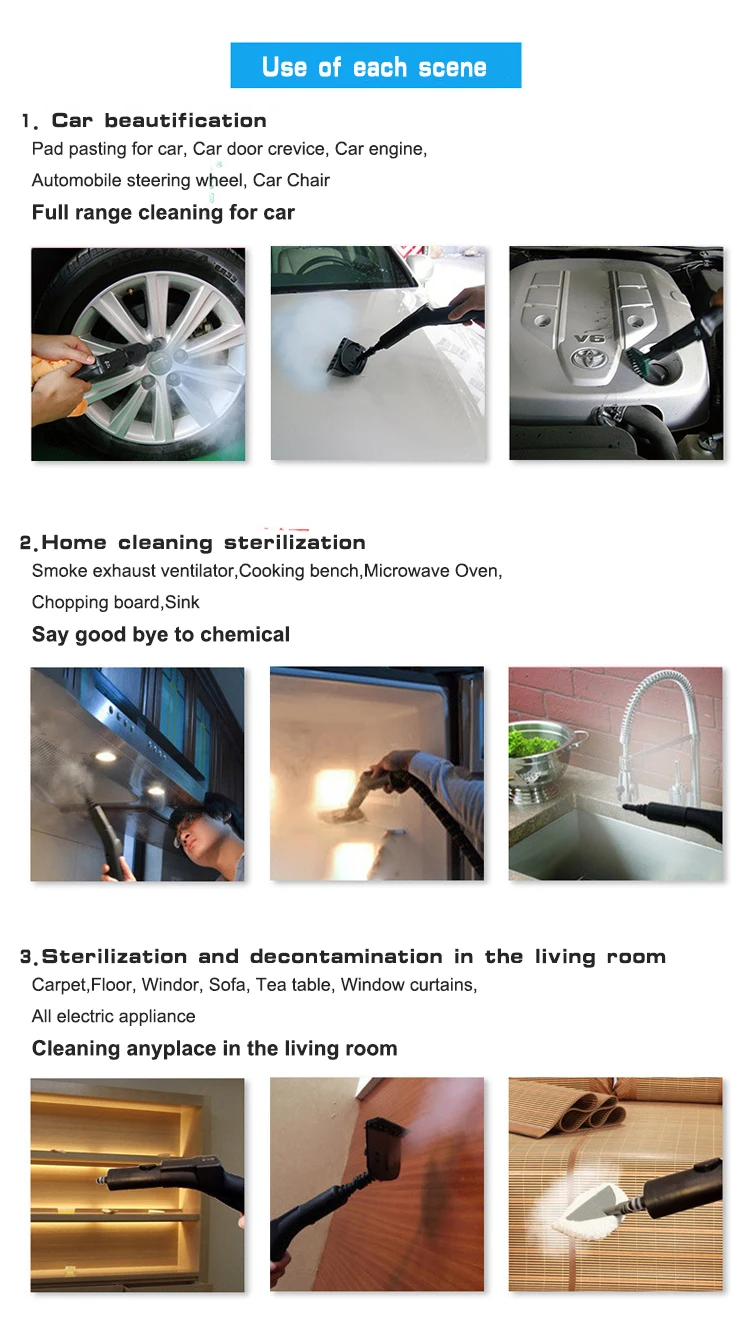 Use of each scene

1. Car beautification

Pad pasting for car, Car door crevice, Car engine, Automobile steering wheel, Car Chair

Full range cleaning for car

V6

2.Home cleaning sterilization

Smoke exhaust ventilator,Cooking bench,Microwave Oven, Chopping board,Sink

Say good bye to chemical

3.Sterilization and decontamination in the living room

Carpet,Floor, Windor, Sofa, Tea table, Window curtains, All electric appliance

Cleaning anyplace in the living room