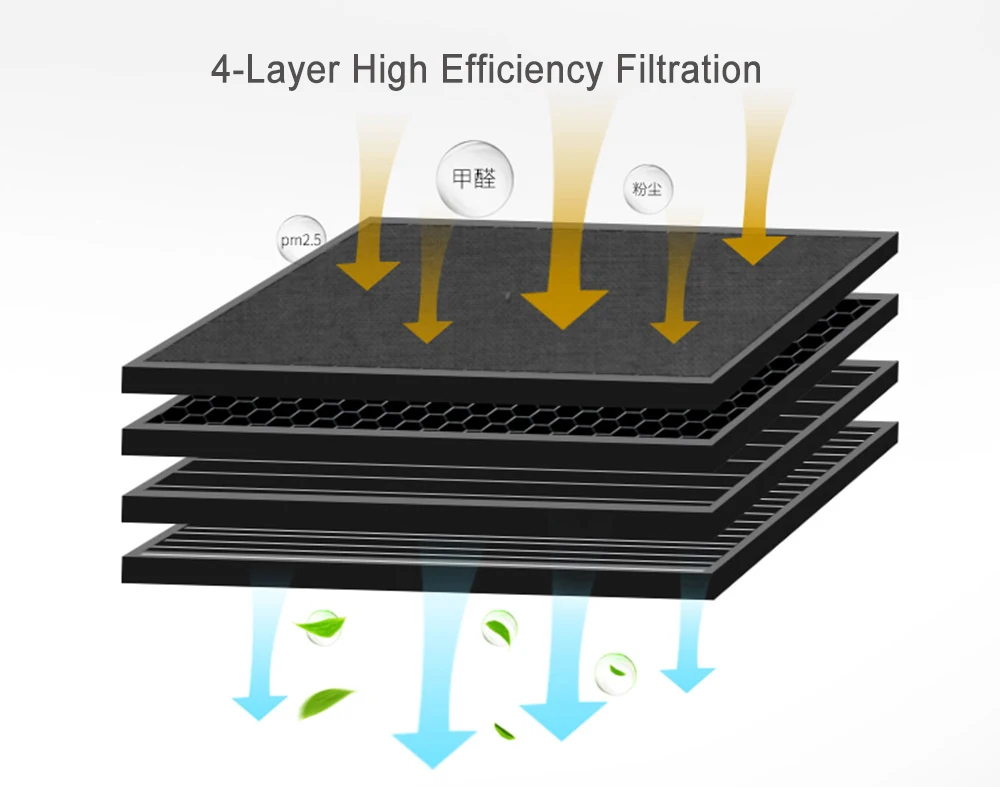 4-Layer High Efficiency Filtration

pm2.5

甲醛

粉尘