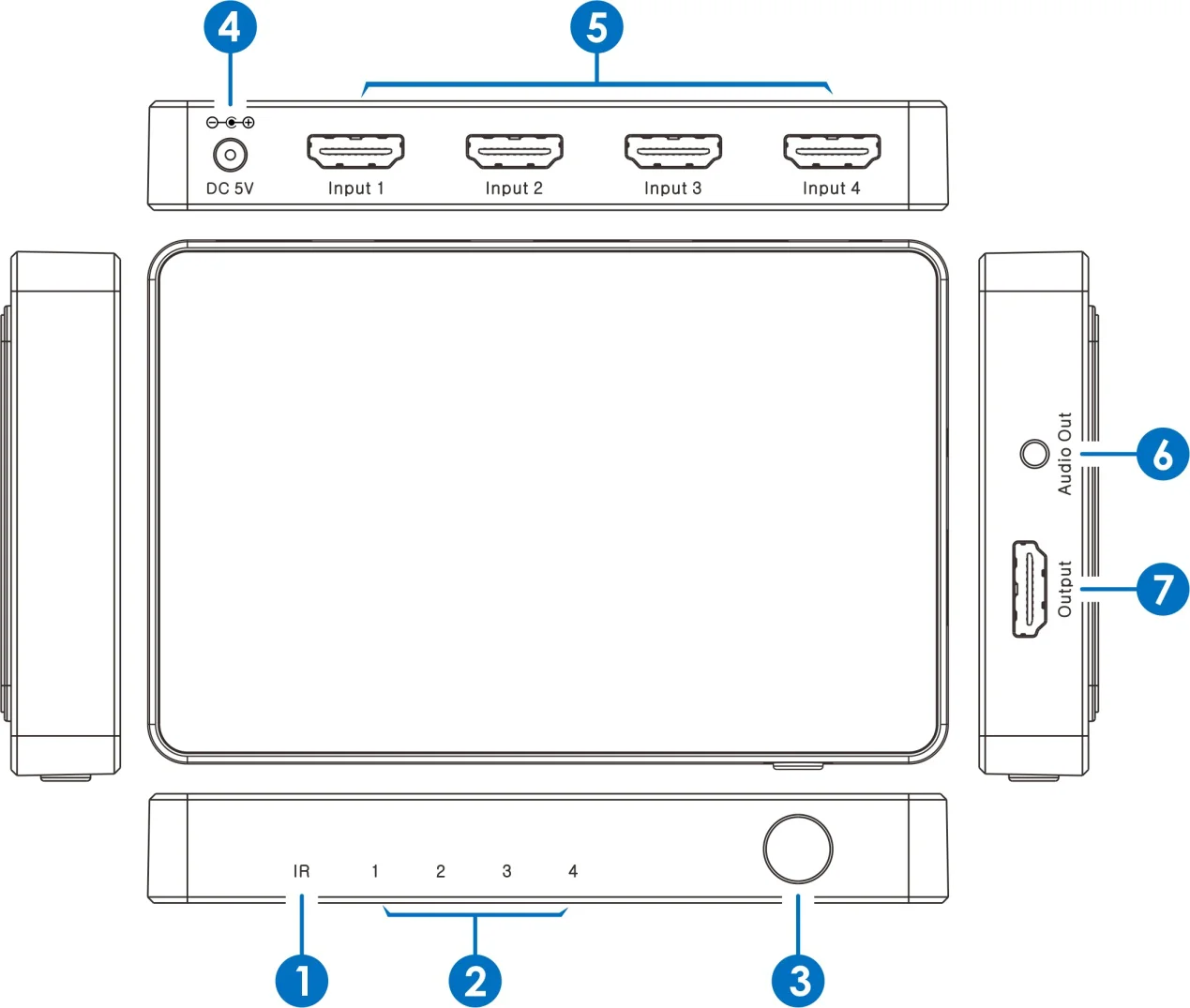 4
5
DC 5V
Input 1
Input 2
Input 3
Input 4
Audio Out
6
Output
7
IR
1
2
3
4
1
2
3