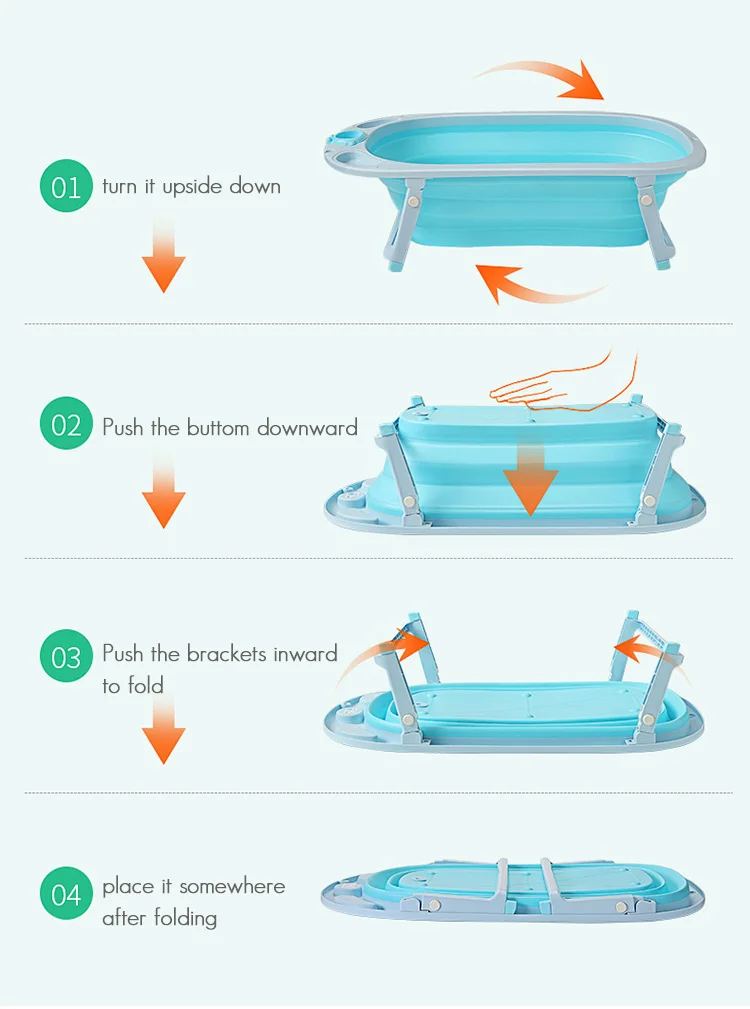 01 turn it upside down

02 Push the buttom downward

03 Push the brackets inward to fold

04 place it somewhere after folding