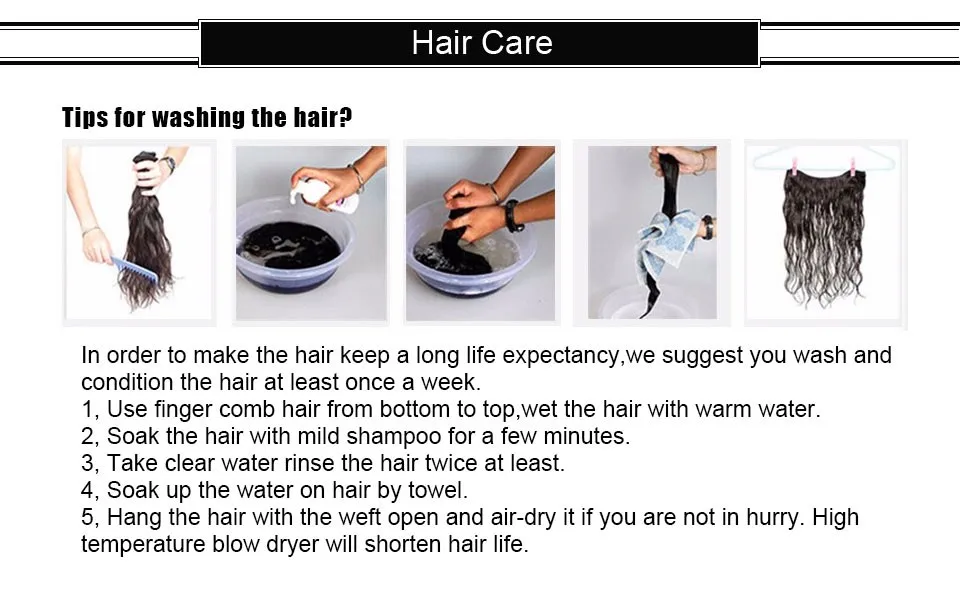 Hair Care

Tips for washing the hair?

In order to make the hair keep a long life expectancy,we suggest you wash and condition the hair at least once a week.
1, Use finger comb hair from bottom to top,wet the hair with warm water.
2, Soak the hair with mild shampoo for a few minutes.
3, Take clear water rinse the hair twice at least.
4, Soak up the water on hair by towel.
5, Hang the hair with the weft open and air-dry it if you are not in hurry. High temperature blow dryer will shorten hair life.