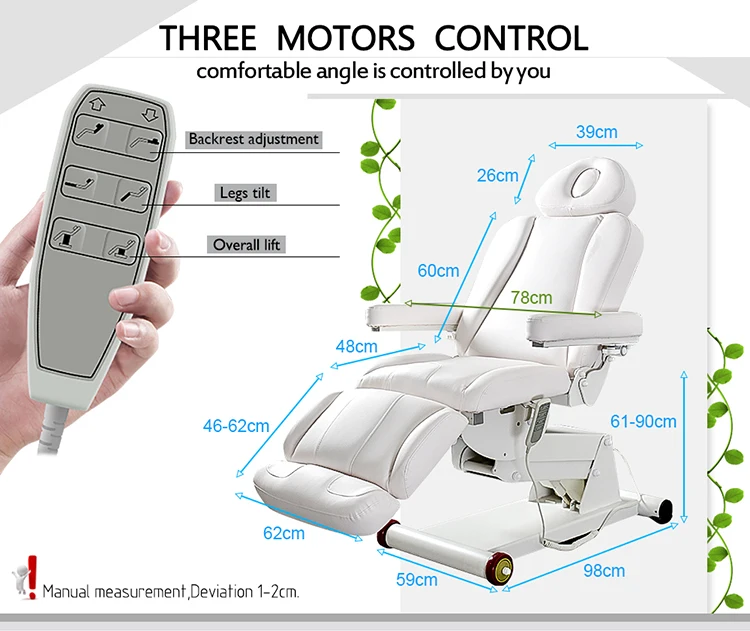 THREE MOTORS CONTROL
comfortable angle is controlled by you

Backrest adjustment
Legs tilt
Overall lift

39cm
26cm
60cm
78cm
48cm
46-62cm
61-90cm
62cm
59cm
98cm

Manual measurement,Deviation 1-2cm.