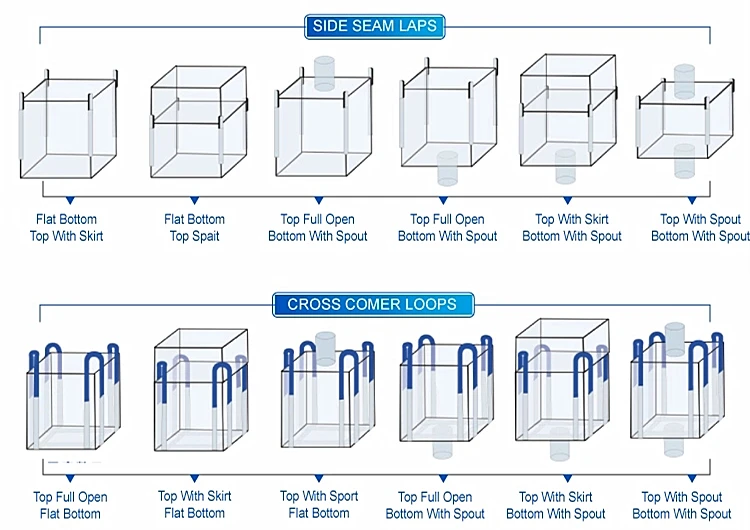 SIDE SEAM LAPS

Flat Bottom
Top With Skirt

Flat Bottom
Top Spait

Top Full Open
Bottom With Spout

Top Full Open
Bottom With Spout

Top With Skirt
Bottom With Spout

Top With Spout
Bottom With Spout

CROSS COMER LOOPS

Top Full Open
Flat Bottom

Top With Skirt
Flat Bottom

Top With Sport
Flat Bottom

Top Full Open
Bottom With Spout

Top With Skirt
Bottom With Spout

Top With Spout
Bottom With Spout