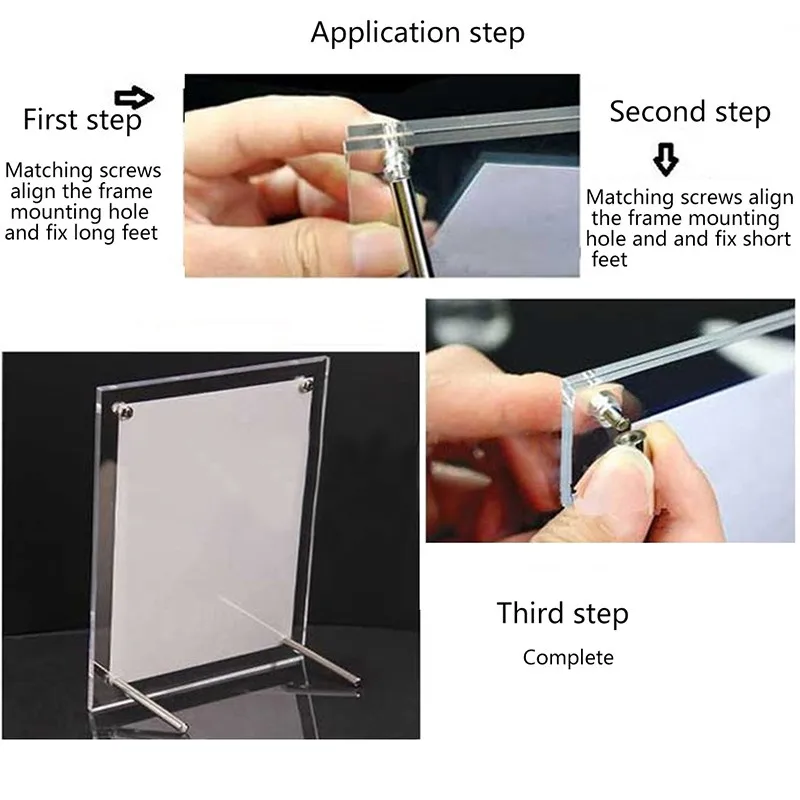 Application step

First step

Matching screws align the frame mounting hole and fix long feet

Second step

Matching screws align the frame mounting hole and and fix short feet

Third step

Complete