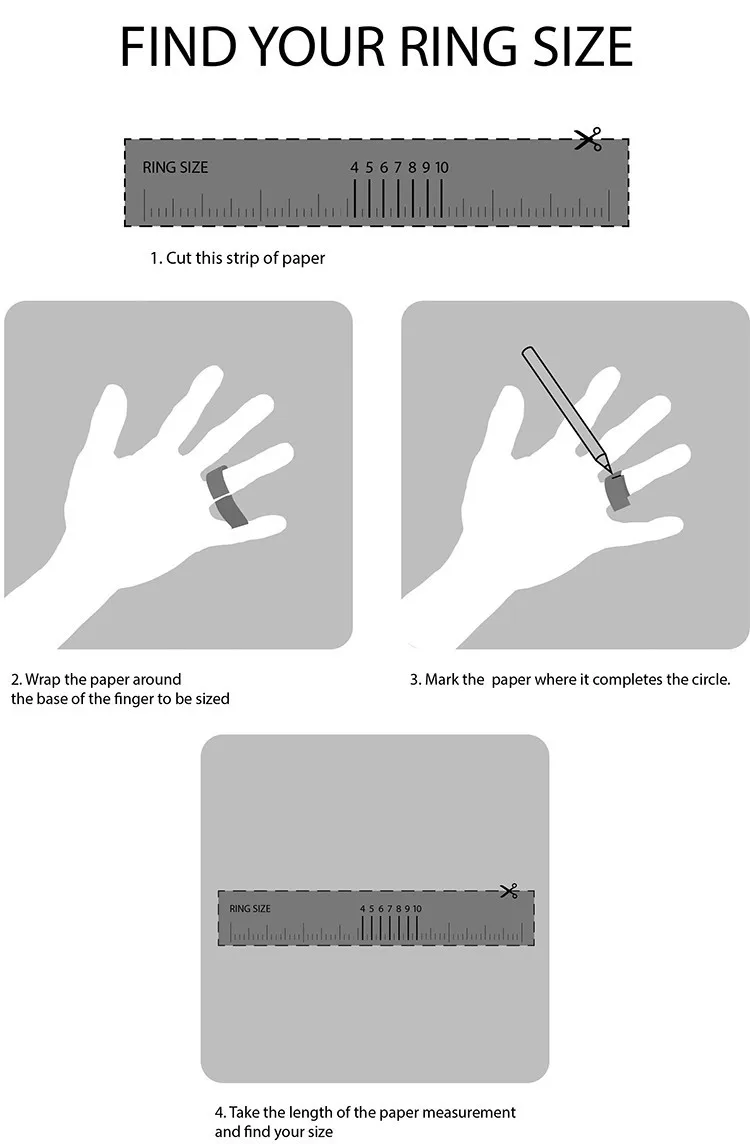 FIND YOUR RING SIZE

RING SIZE 4 5 6 7 8 9 10

1. Cut this strip of paper

2. Wrap the paper around the base of the finger to be sized

3. Mark the  paper where it completes the circle.

RING SIZE 4 5 6 7 8 9 10

4. Take the length of the paper measurement and find your size