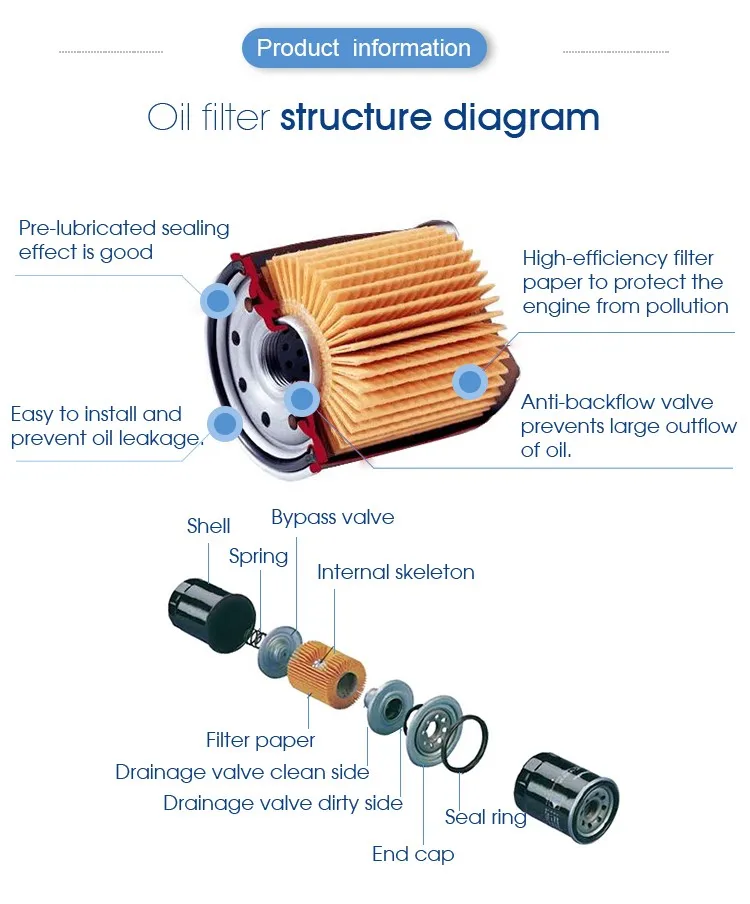 Product information

Oil filter structure diagram

Pre-lubricated sealing effect is good

High-efficiency filter paper to protect the engine from pollution

Easy to install and prevent oil leakage.

Anti-backflow valve prevents large outflow of oil.

Shell

Bypass valve

Spring

Internal skeleton

Filter paper

Drainage valve clean side

Drainage valve dirty side

Seal ring

End cap