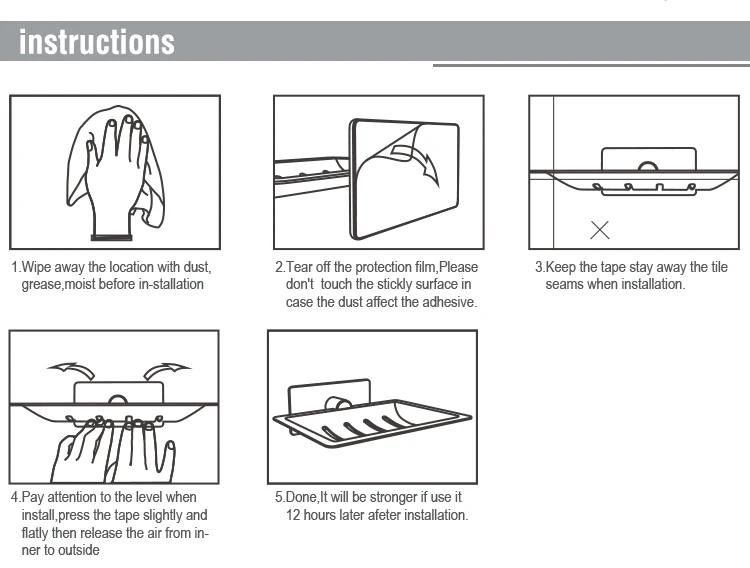 instructions

1.Wipe away the location with dust, grease,moist before in-stallation

2.Tear off the protection film,Please don't touch the stickly surface in case the dust affect the adhesive.

3.Keep the tape stay away the tile seams when installation.

4.Pay attention to the level when install,press the tape slightly and flatly then release the air from inner to outside

5.Done,It will be stronger if use it 12 hours later afeter installation.