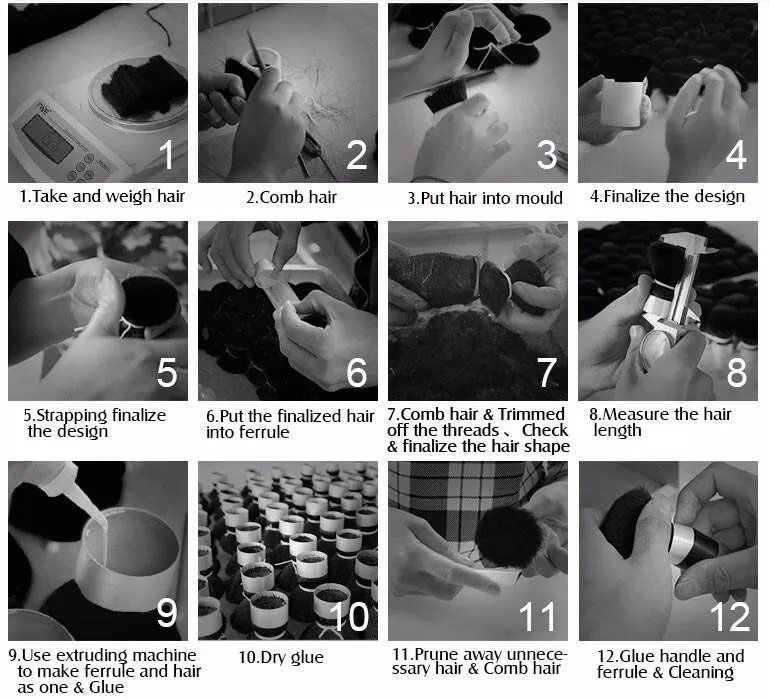 1

1.Take and weigh hair

2

2.Comb hair

3

3.Put hair into mould

4

4.Finalize the design

5

5.Strapping finalize the design

6

6.Put the finalized hair into ferrule

7

7.Comb hair & Trimmed off the threads 、 Check & finalize the hair shape

8

8.Measure the hair length

9

9.Use extruding machine to make ferrule and hair as one & Glue

10

10.Dry glue

11

11.Prune away unnecessary hair & Comb hair

12

12.Glue handle and ferrule & Cleaning