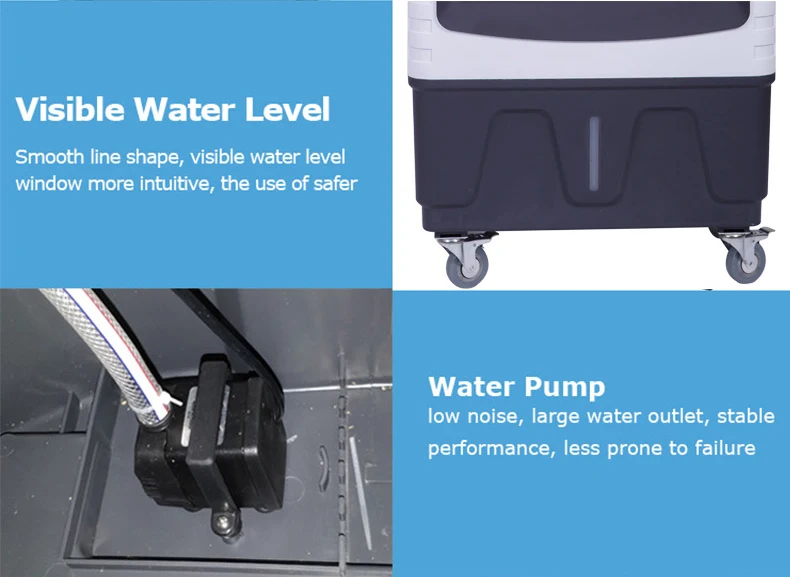 Visible Water Level

Smooth line shape, visible water level window more intuitive, the use of safer

Water Pump
low noise, large water outlet, stable performance, less prone to failure