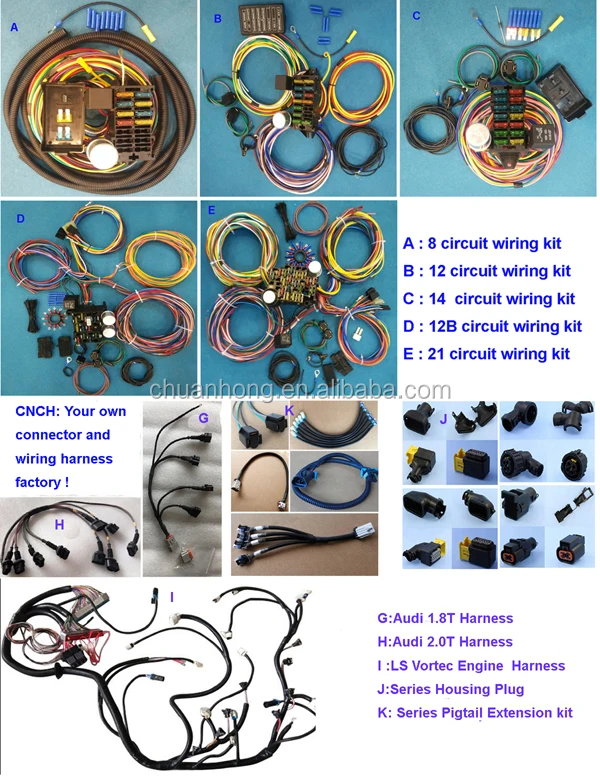 A

B

C

D

E

A : 8 circuit wiring kit

B : 12 circuit wiring kit

C : 14 circuit wiring kit

D : 12B circuit wiring kit

E : 21 circuit wiring kit

chuanhong.en.alibaba.com

CNCH: Your own connector and wiring harness factory !

G

K

J

H

I

G:Audi 1.8T Harness

H:Audi 2.0T Harness

I :LS Vortec Engine Harness

J:Series Housing Plug

K: Series Pigtail Extension kit