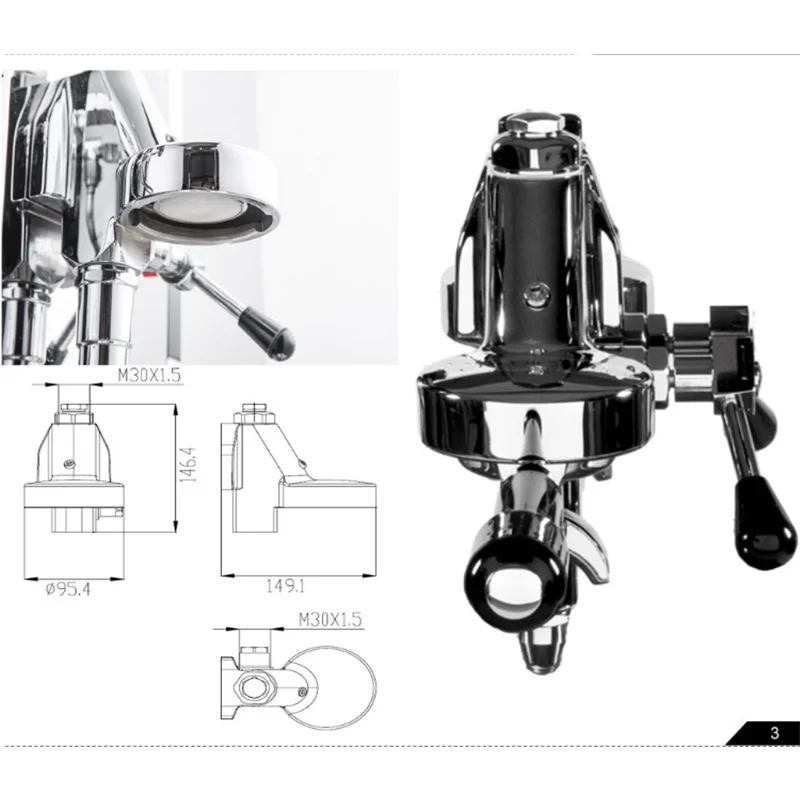 M30X1.5

146.4

ø95.4

149.1

M30X1.5

3