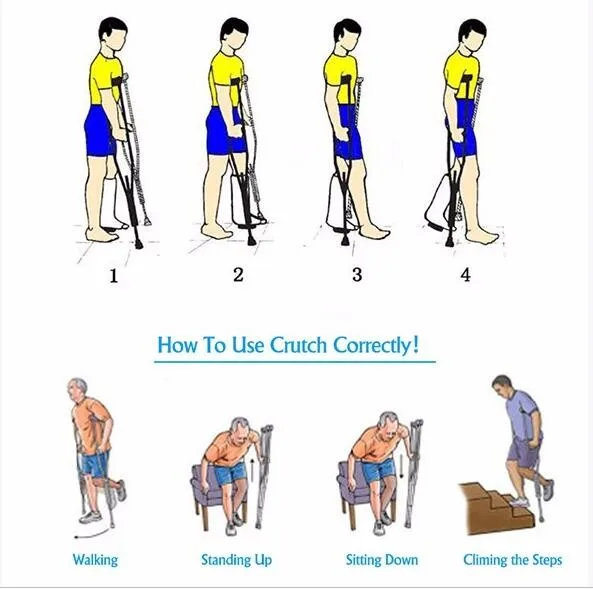 1
2
3
4

How To Use Crutch Correctly!

Walking
Standing Up
Sitting Down
Climing the Steps