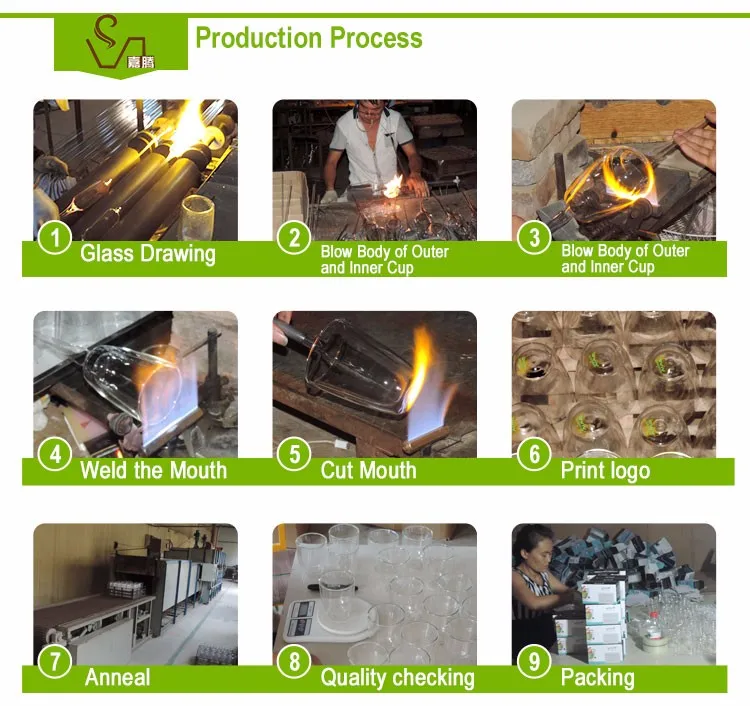 嘉腾

Production Process

1 Glass Drawing

2 Blow Body of Outer and Inner Cup

3 Blow Body of Outer and Inner Cup

4 Weld the Mouth

5 Cut Mouth

6 Print logo

7 Anneal

8 Quality checking

9 Packing