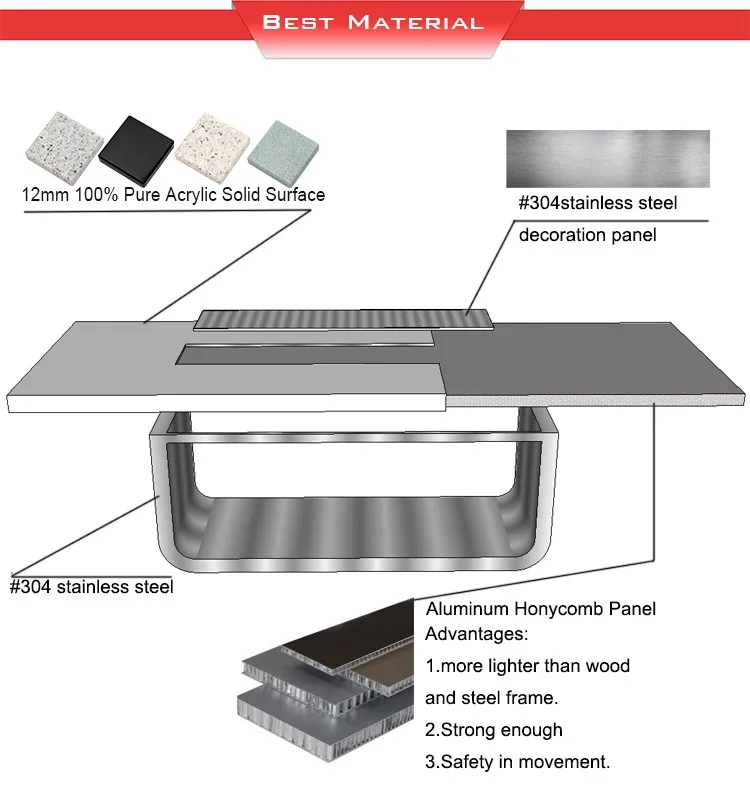 BEST MATERIAL

12mm 100% Pure Acrylic Solid Surface

#304stainless steel
decoration panel

#304 stainless steel

Aluminum Honycomb Panel
Advantages:
1.more lighter than wood
and steel frame.
2.Strong enough
3.Safety in movement.