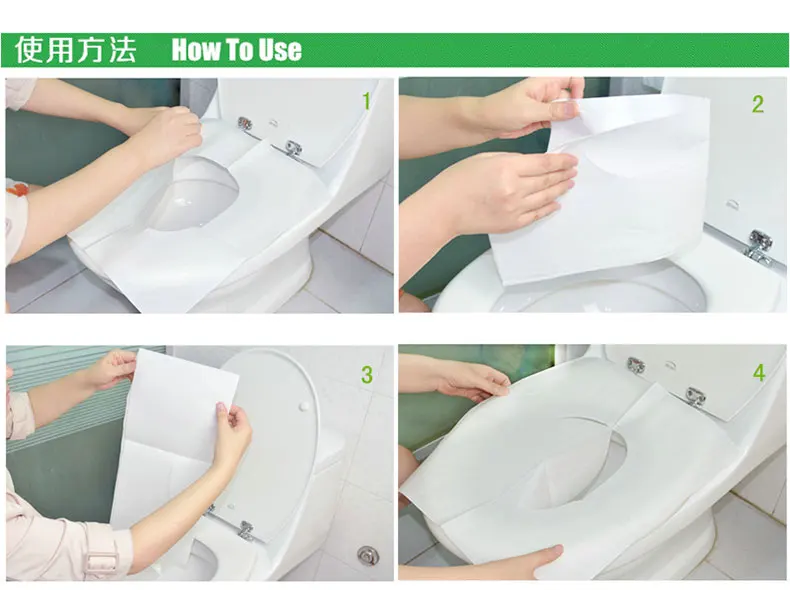 使用方法 How To Use

1

2

3

4