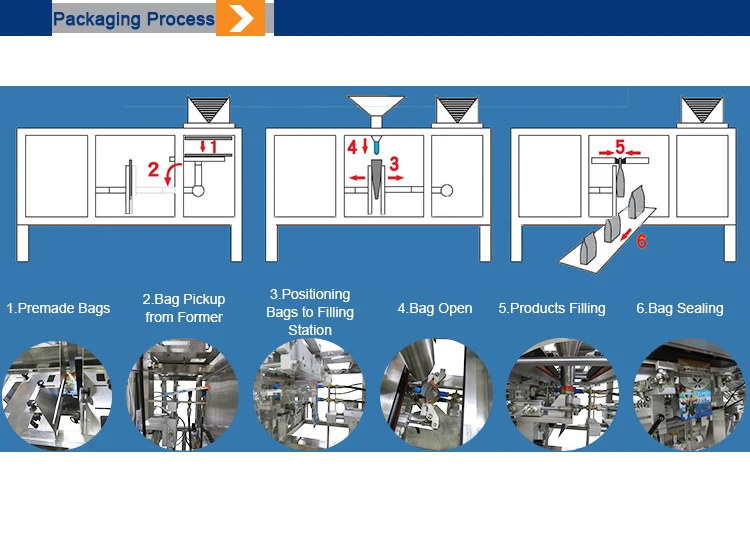 Packaging Process

1
2
4
3
5
6

1.Premade Bags

2.Bag Pickup from Former

3.Positioning Bags to Filling Station

4.Bag Open

5.Products Filling

6.Bag Sealing