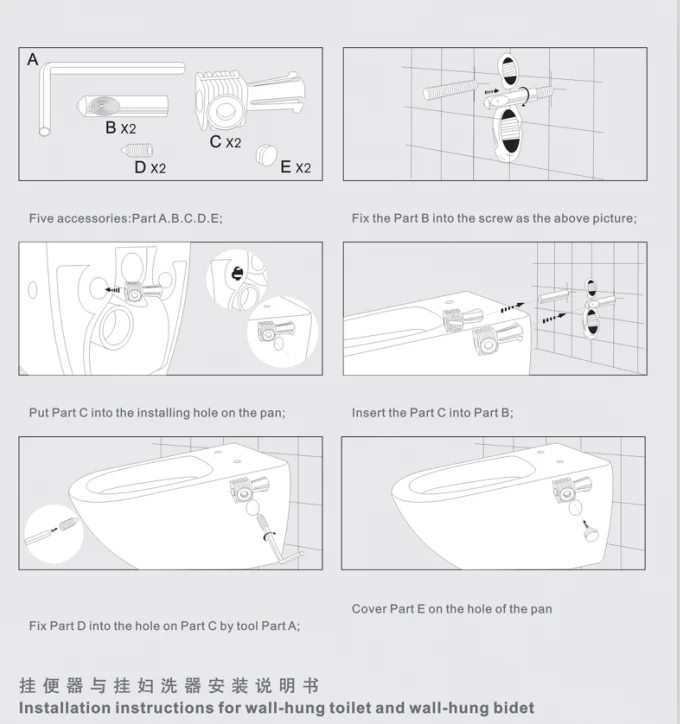 A

B X2

C X2

D X2

E X2

Five accessories:Part A.B.C.D.E;

Fix the Part B into the screw as the above picture;

Put Part C into the installing hole on the pan;

Insert the Part C into Part B;

Fix Part D into the hole on Part C by tool Part A;

Cover Part E on the hole of the pan

挂便器与挂妇洗器安装说明书
Installation instructions for wall-hung toilet and wall-hung bidet