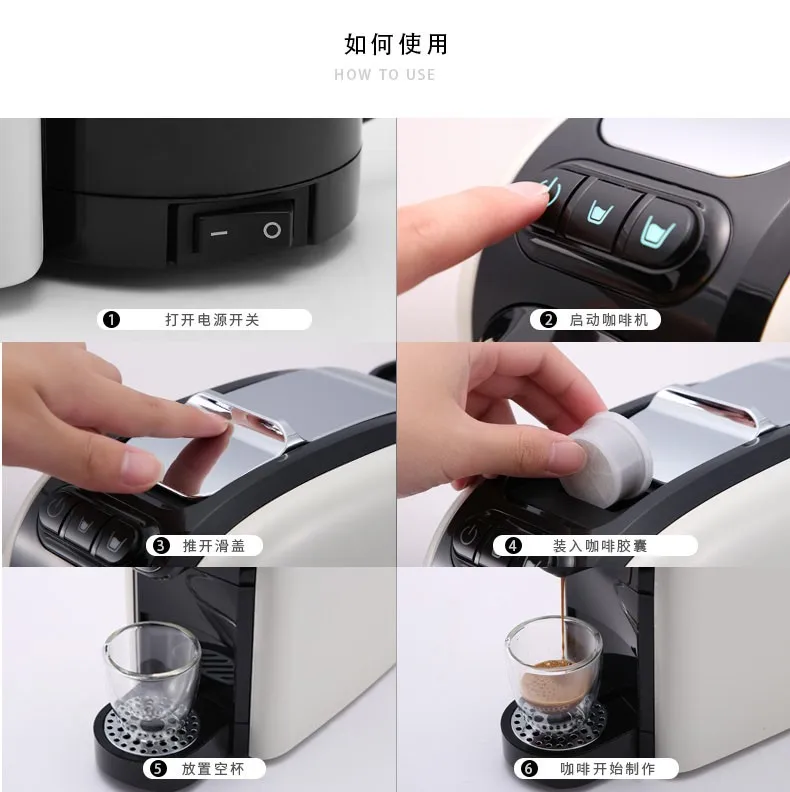 如何使用
HOW TO USE

❶ 打开电源开关

❷ 启动咖啡机

❸ 推开滑盖

❹ 装入咖啡胶囊

❺ 放置空杯

❻ 咖啡开始制作