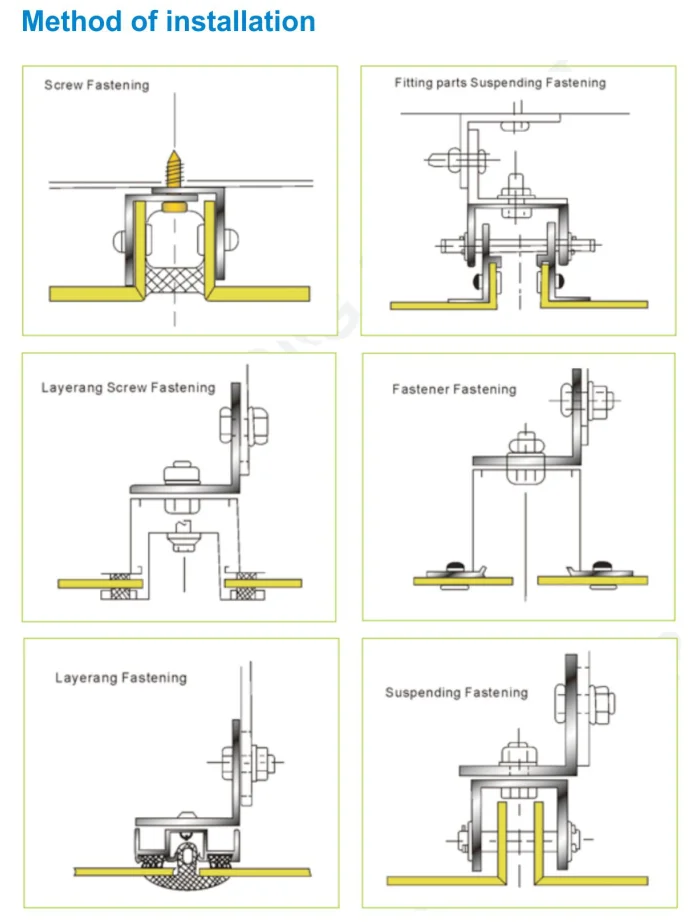 Method of installation

Screw Fastening

Fitting parts Suspending Fastening

Layerang Screw Fastening

Fastener Fastening

Layerang Fastening

Suspending Fastening