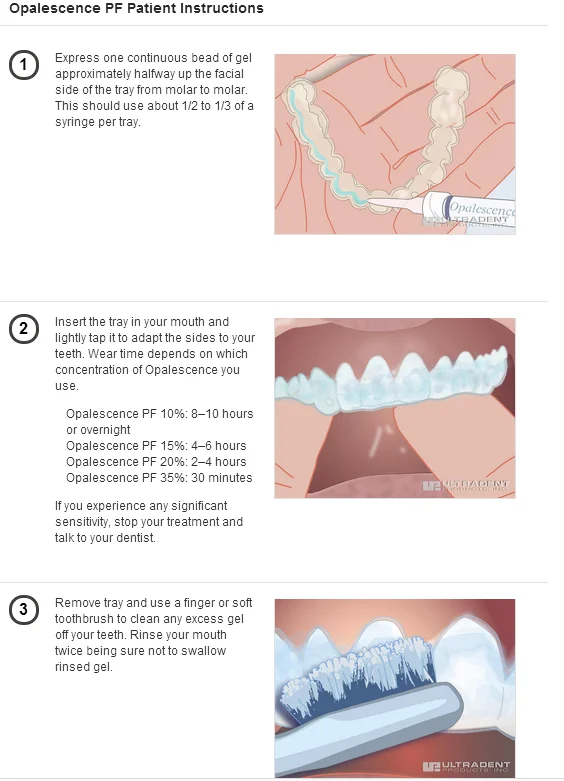 Opalescence PF Patient Instructions

1

Express one continuous bead of gel approximately halfway up the facial side of the tray from molar to molar. This should use about 1/2 to 1/3 of a syringe per tray.

Opalescence
ULTRADENT PRODUCTS, INC

2

Insert the tray in your mouth and lightly tap it to adapt the sides to your teeth. Wear time depends on which concentration of Opalescence you use.

Opalescence PF 10%: 8–10 hours or overnight
Opalescence PF 15%: 4–6 hours
Opalescence PF 20%: 2–4 hours
Opalescence PF 35%: 30 minutes

If you experience any significant sensitivity, stop your treatment and talk to your dentist.

ULTRADENT PRODUCTS, INC

3

Remove tray and use a finger or soft toothbrush to clean any excess gel off your teeth. Rinse your mouth twice being sure not to swallow rinsed gel.

ULTRADENT PRODUCTS, INC