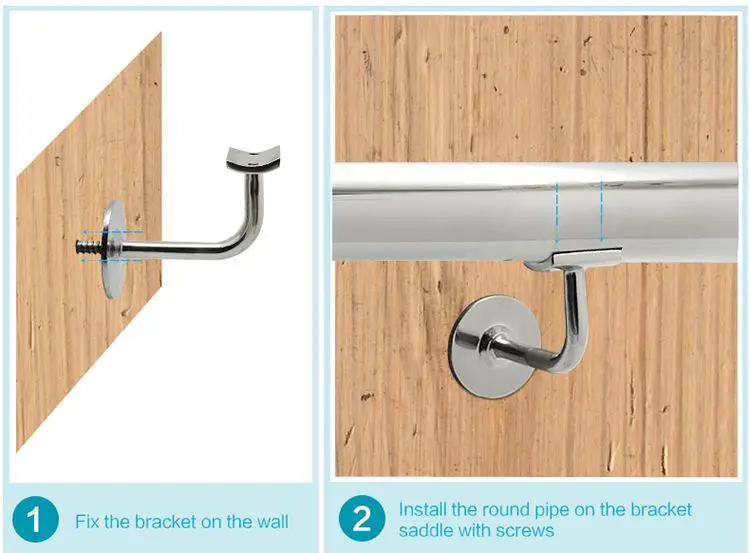 1 Fix the bracket on the wall

2 Install the round pipe on the bracket saddle with screws