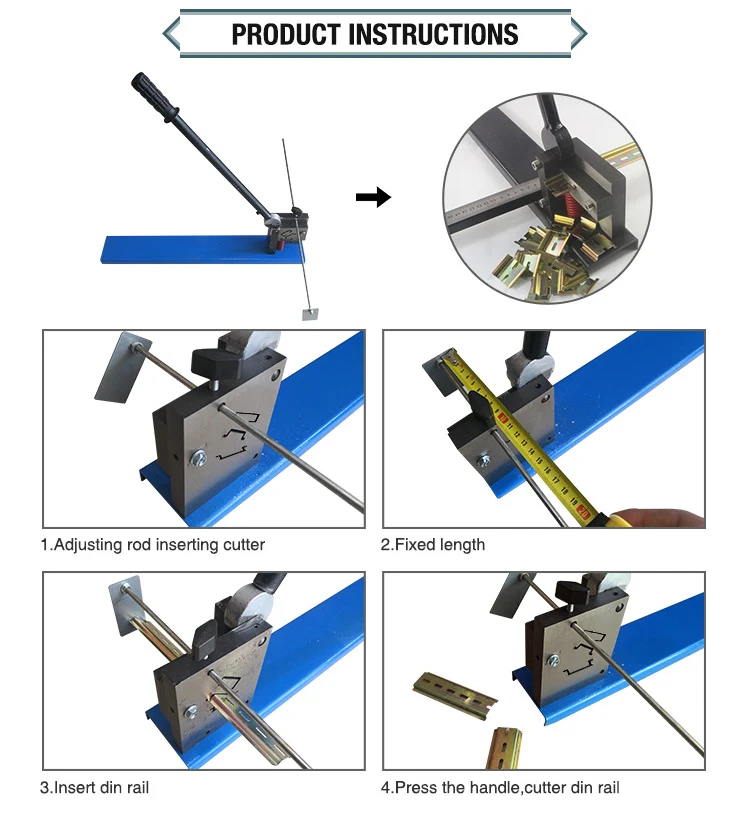 PRODUCT INSTRUCTIONS

1.Adjusting rod inserting cutter

2.Fixed length

3.Insert din rail

4.Press the handle,cutter din rail