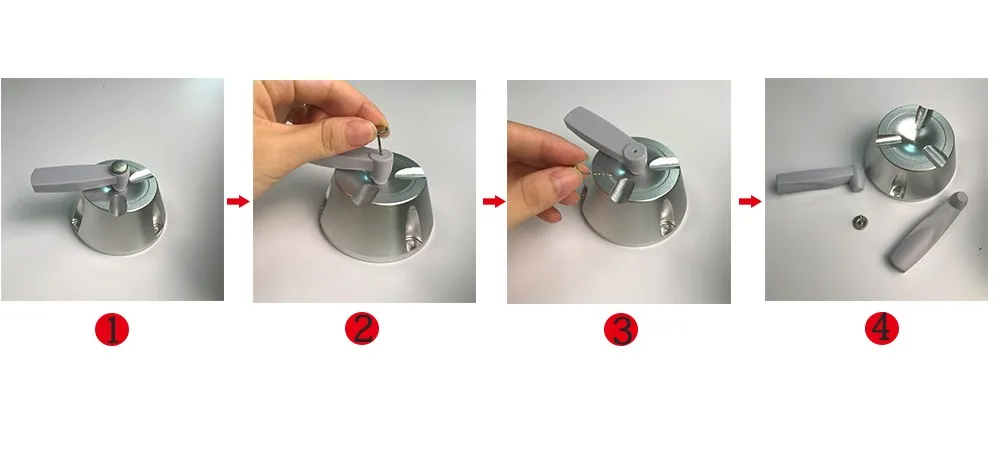 1

2

3

4