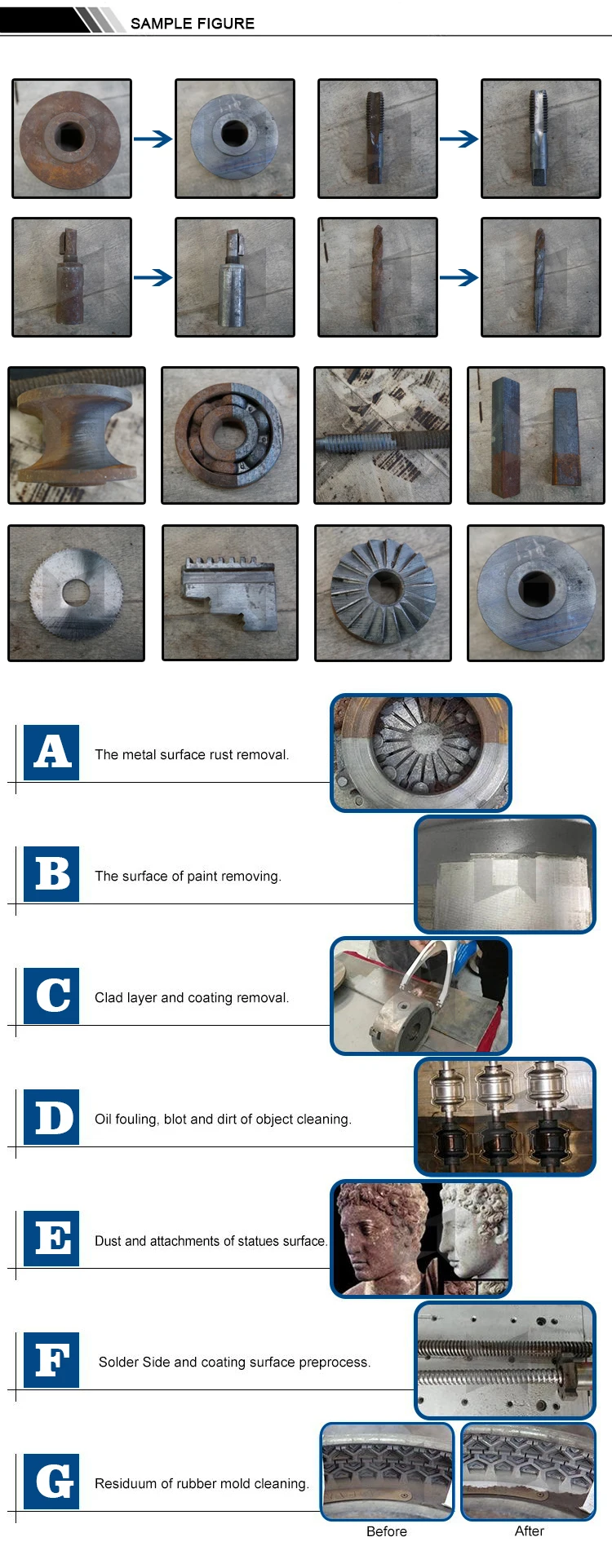 SAMPLE FIGURE

A The metal surface rust removal.

B The surface of paint removing.

C Clad layer and coating removal.

D Oil fouling, blot and dirt of object cleaning.

E Dust and attachments of statues surface.

F Solder Side and coating surface preprocess.

G Residuum of rubber mold cleaning.

Before

After