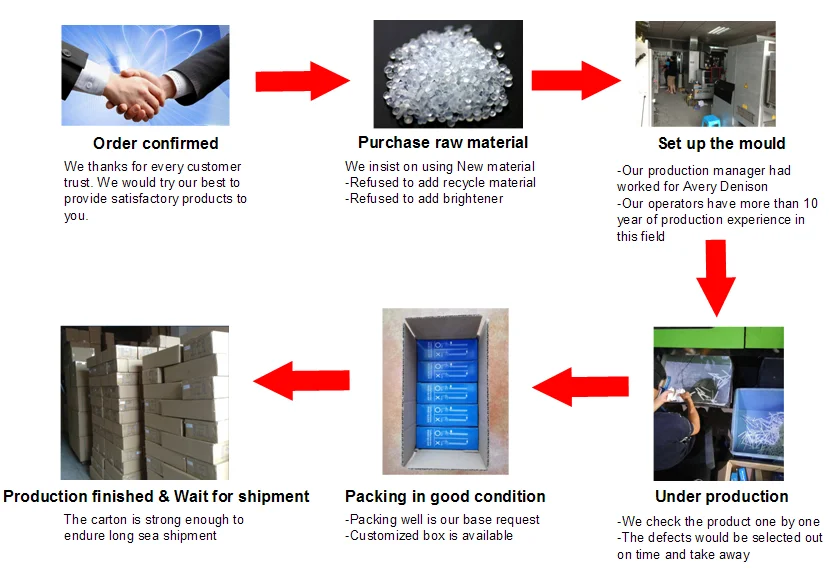 Order confirmed

We thanks for every customer trust. We would try our best to provide satisfactory products to you.

Purchase raw material

We insist on using New material
-Refused to add recycle material
-Refused to add brightener

Set up the mould

-Our production manager had worked for Avery Denison
-Our operators have more than 10 year of production experience in this field

Under production

-We check the product one by one
-The defects would be selected out on time and take away

Packing in good condition

-Packing well is our base request
-Customized box is available

Production finished & Wait for shipment

The carton is strong enough to endure long sea shipment