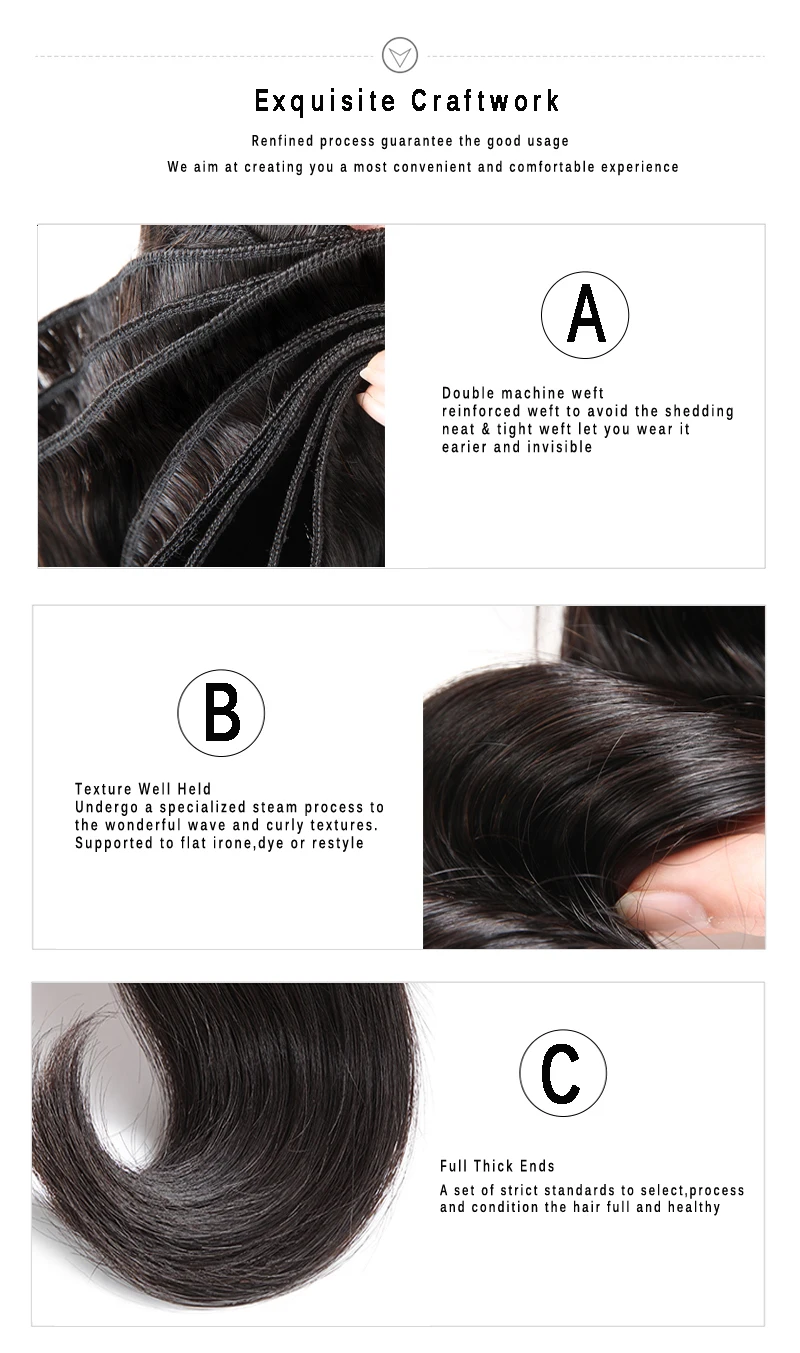 Exquisite Craftwork

Renfined process guarantee the good usage

We aim at creating you a most convenient and comfortable experience

A

Double machine weft
reinforced weft to avoid the shedding
neat & tight weft let you wear it
earier and invisible

B

Texture Well Held
Undergo a specialized steam process to
the wonderful wave and curly textures.
Supported to flat irone,dye or restyle

C

Full Thick Ends

A set of strict standards to select,process
and condition the hair full and healthy