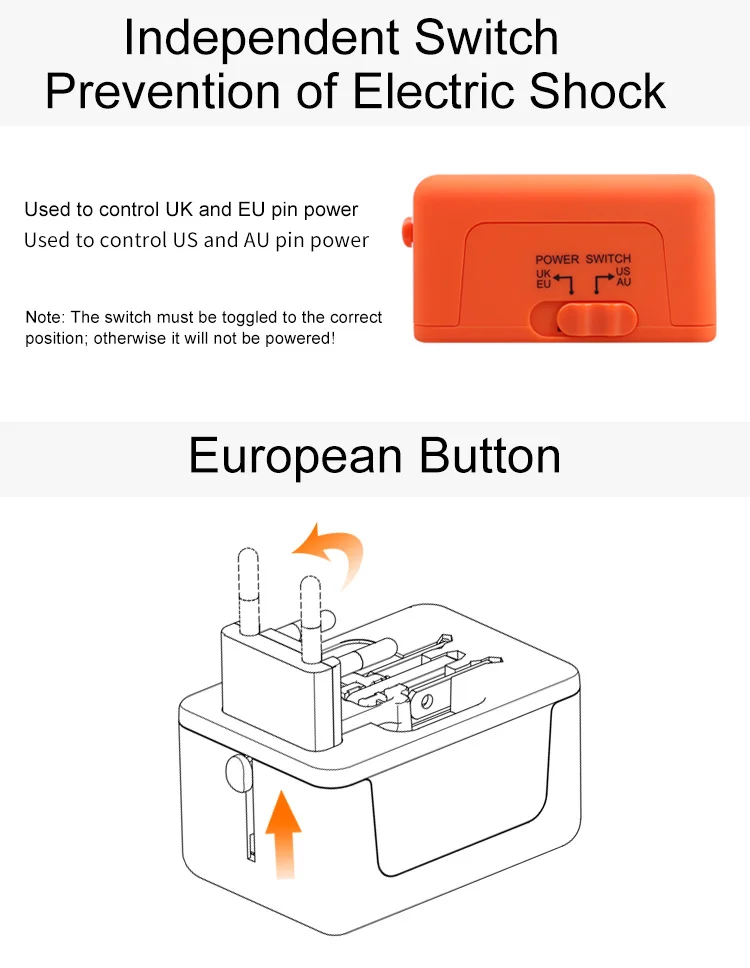 Independent Switch
Prevention of Electric Shock

Used to control UK and EU pin power
Used to control US and AU pin power

Note: The switch must be toggled to the correct position; otherwise it will not be powered!

POWER SWITCH
UK
EU
US
AU

European Button