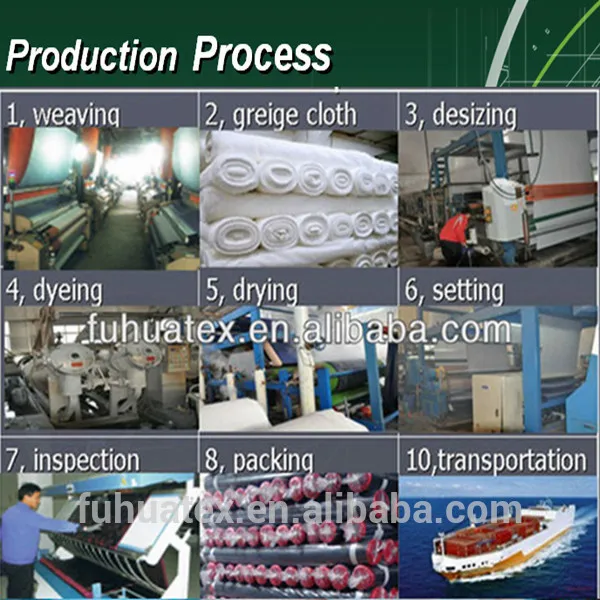 Production Process

1, weaving

2, greige cloth

3, desizing

4, dyeing

5, drying

6, setting

fuhuatex.en.alibaba.com

7, inspection

8, packing

10,transportation

fuhuatex.en.alibaba.com