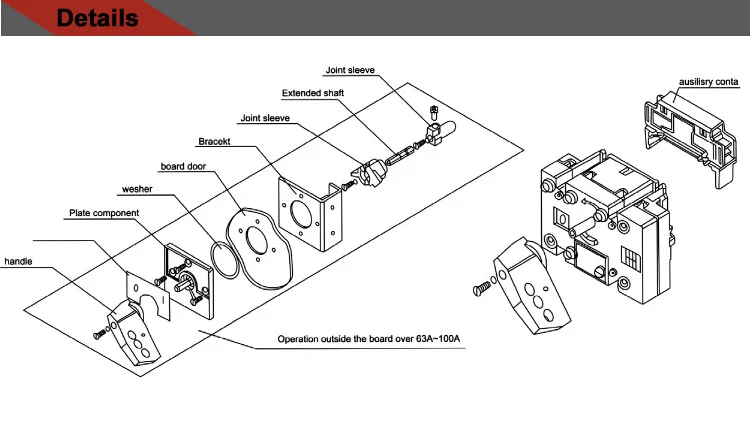 Details

Joint sleeve

Extended shaft

Joint sleeve

Bracekt

board door

wesher

Plate component

handle

Operation outside the board over 63A~100A

ausilisry conta